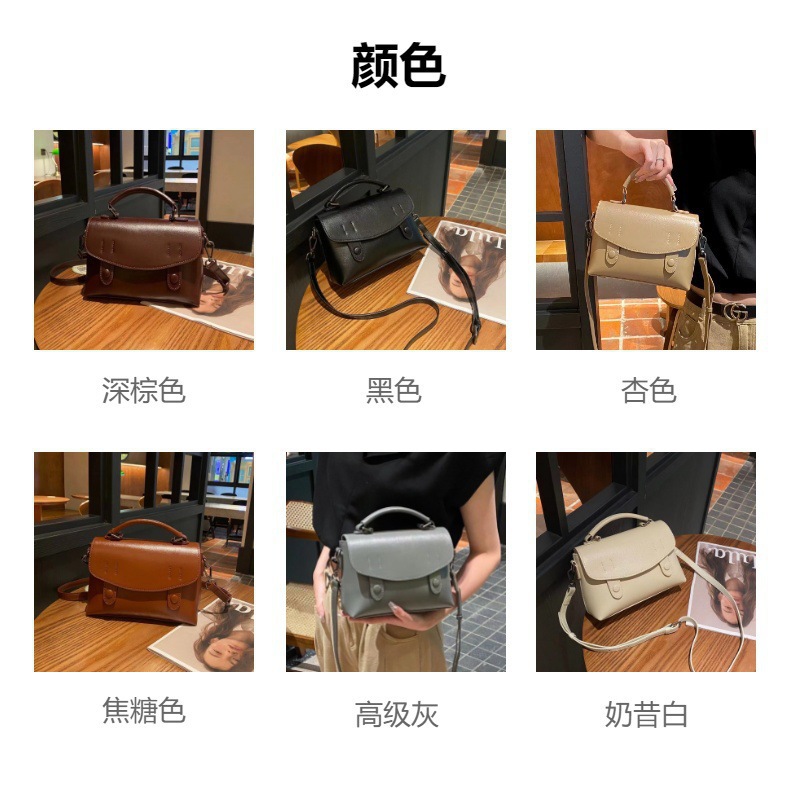 颜色

深棕色

黑色

杏色

焦糖色

高级灰

奶昔白