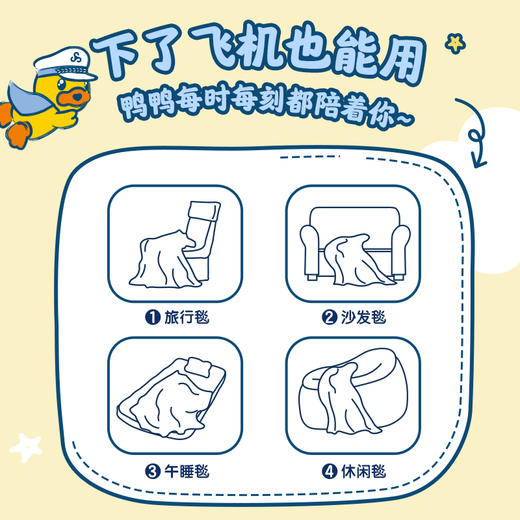 下了飞机也能用
鸭鸭每时每刻都陪着你~

❶ 旅行毯

❷ 沙发毯

❸ 午睡毯

❹ 休闲毯