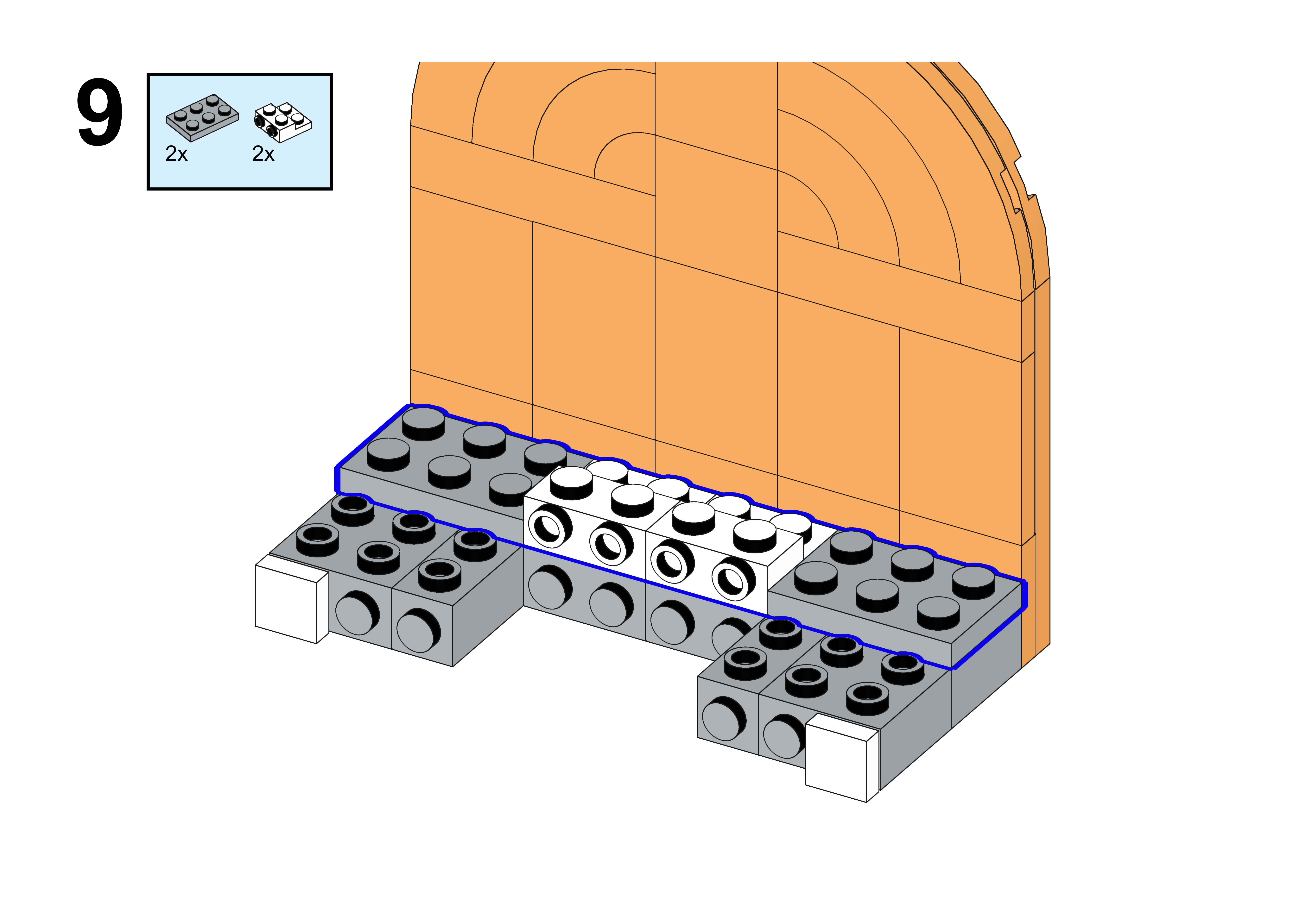 9

2x 2x