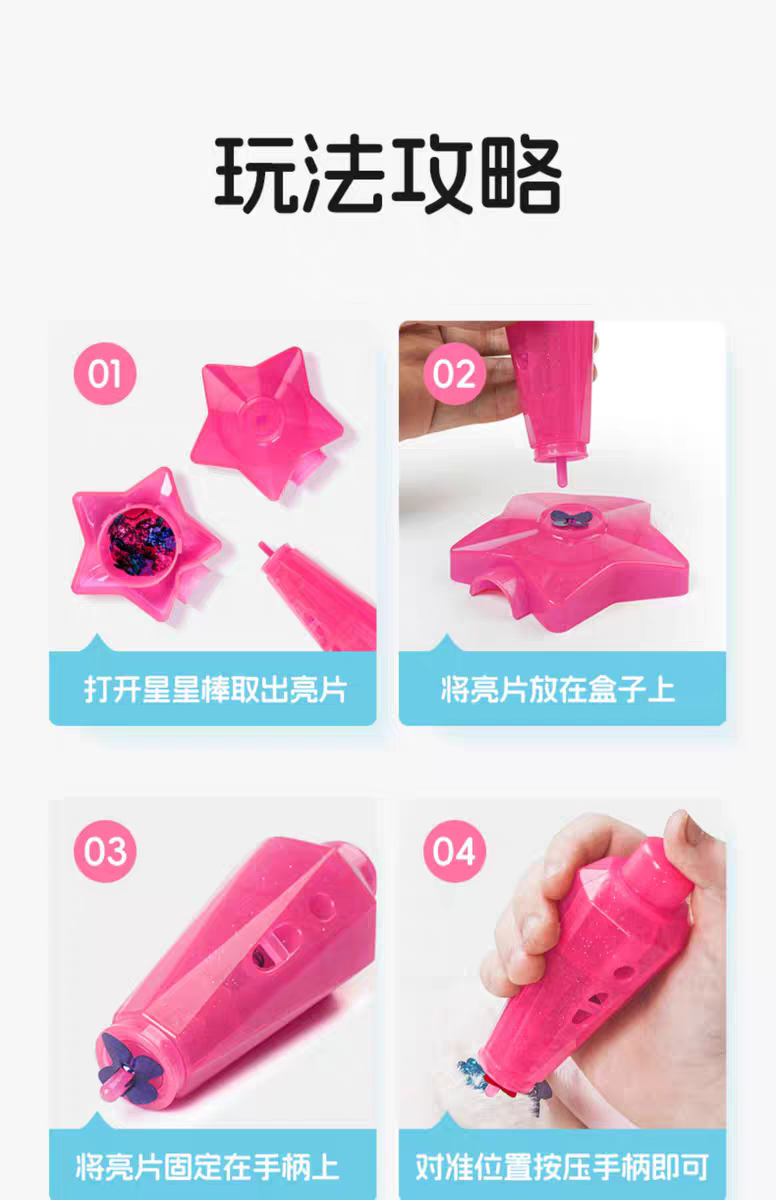 玩法攻略

01
打开星星棒取出亮片

02
将亮片放在盒子上

03
将亮片固定在手柄上

04
对准位置按压手柄即可