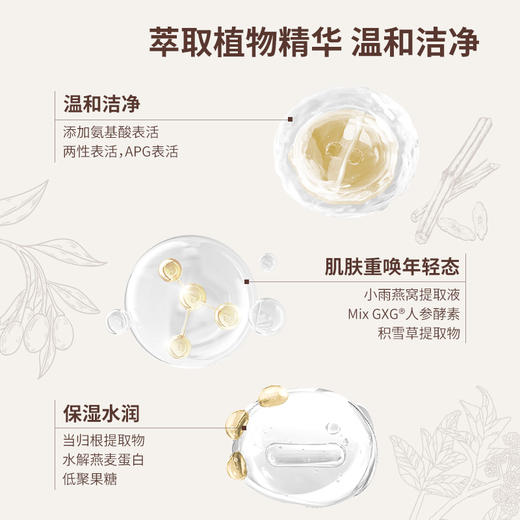 萃取植物精华 温和洁净

温和洁净
添加氨基酸表活
两性表活，APG表活

肌肤重唤年轻态
小雨燕窝提取液
Mix GXG®人参酵素
积雪草提取物

保湿水润
当归根提取物
水解燕麦蛋白
低聚果糖