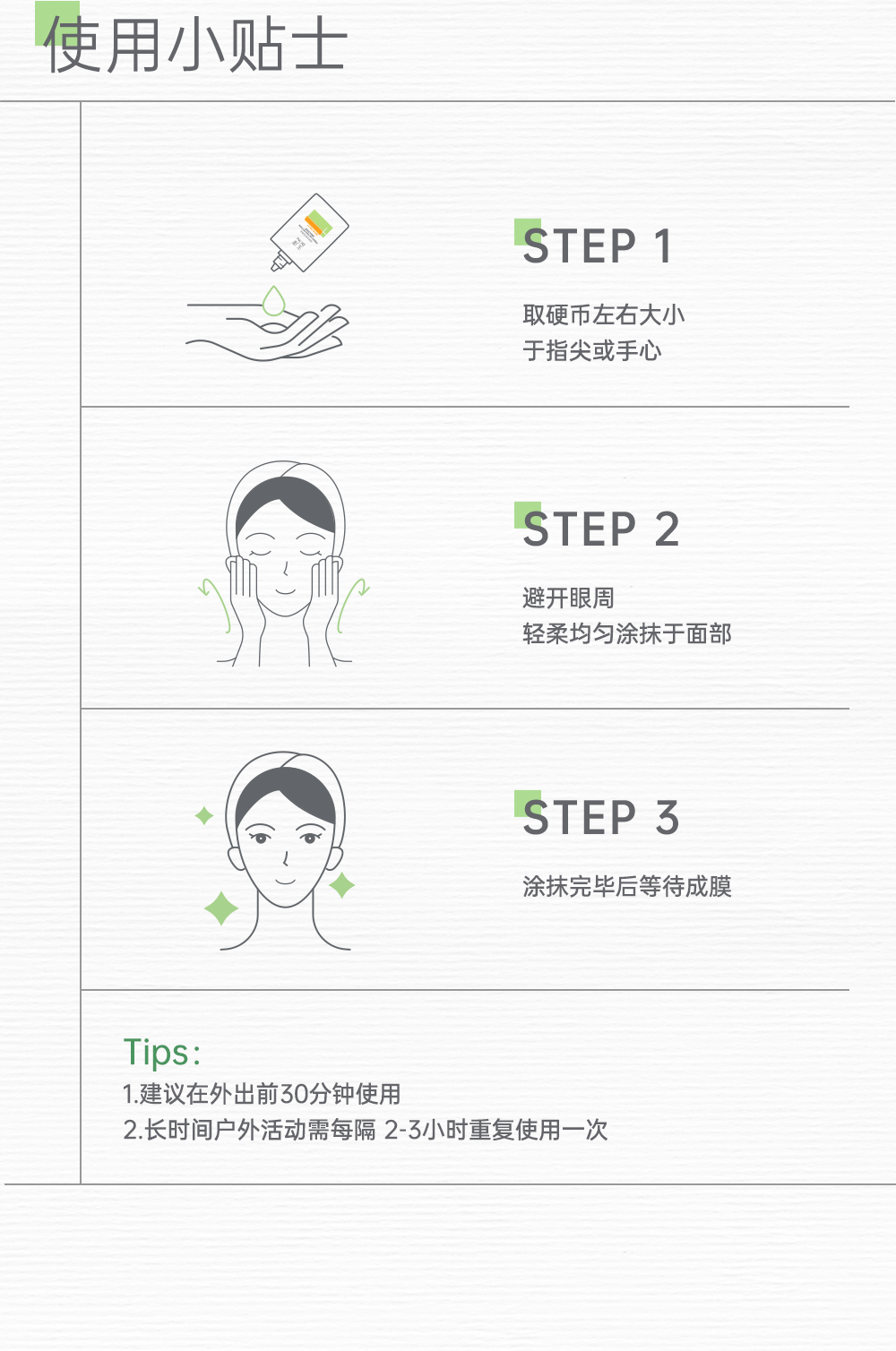 使用小贴士

STEP 1

取硬币左右大小
于指尖或手心

STEP 2

避开眼周
轻柔均匀涂抹于面部

STEP 3

涂抹完毕后等待成膜

Tips:
1.建议在外出前30分钟使用
2.长时间户外活动需每隔 2-3小时重复使用一次