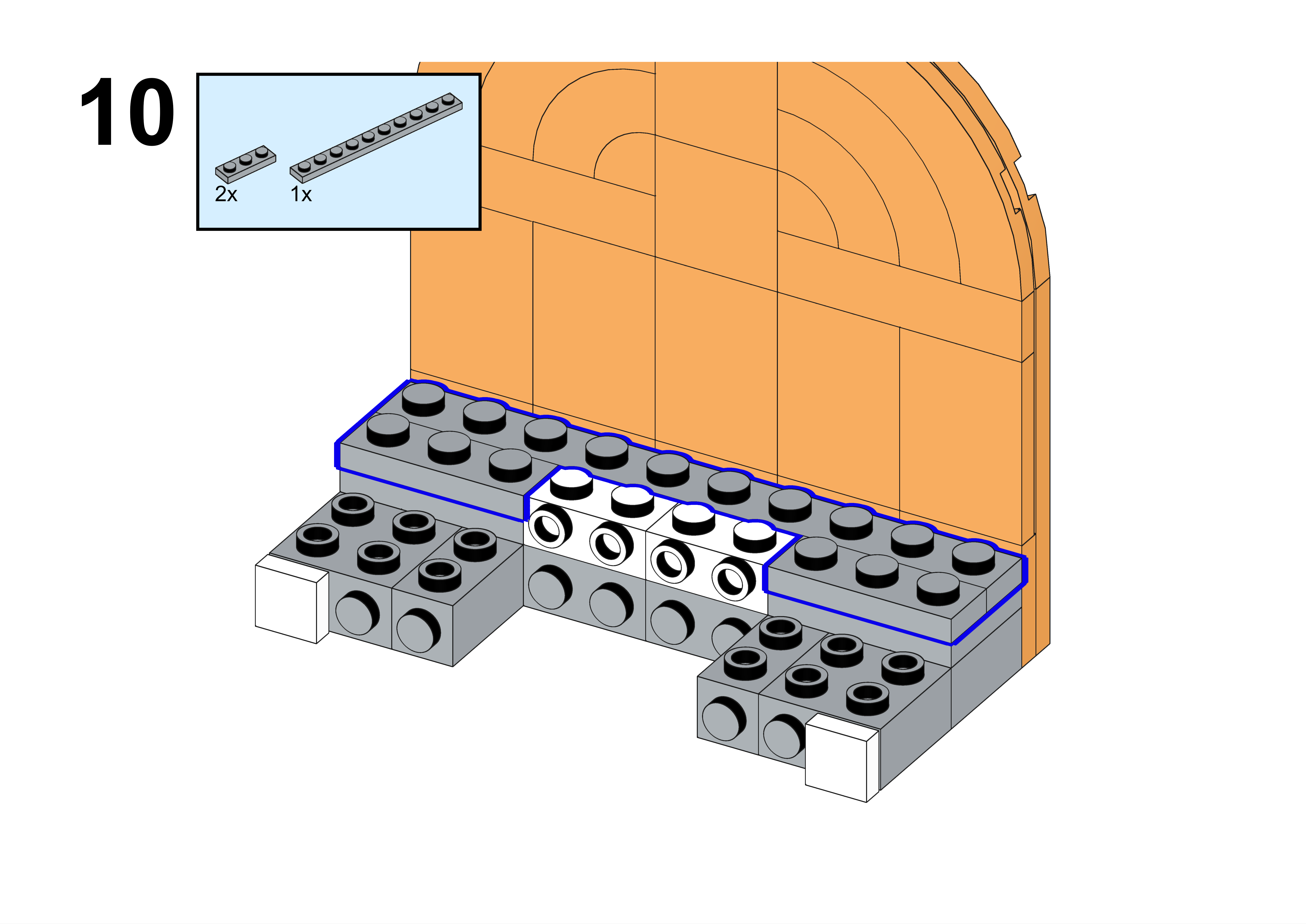 10

2x

1x