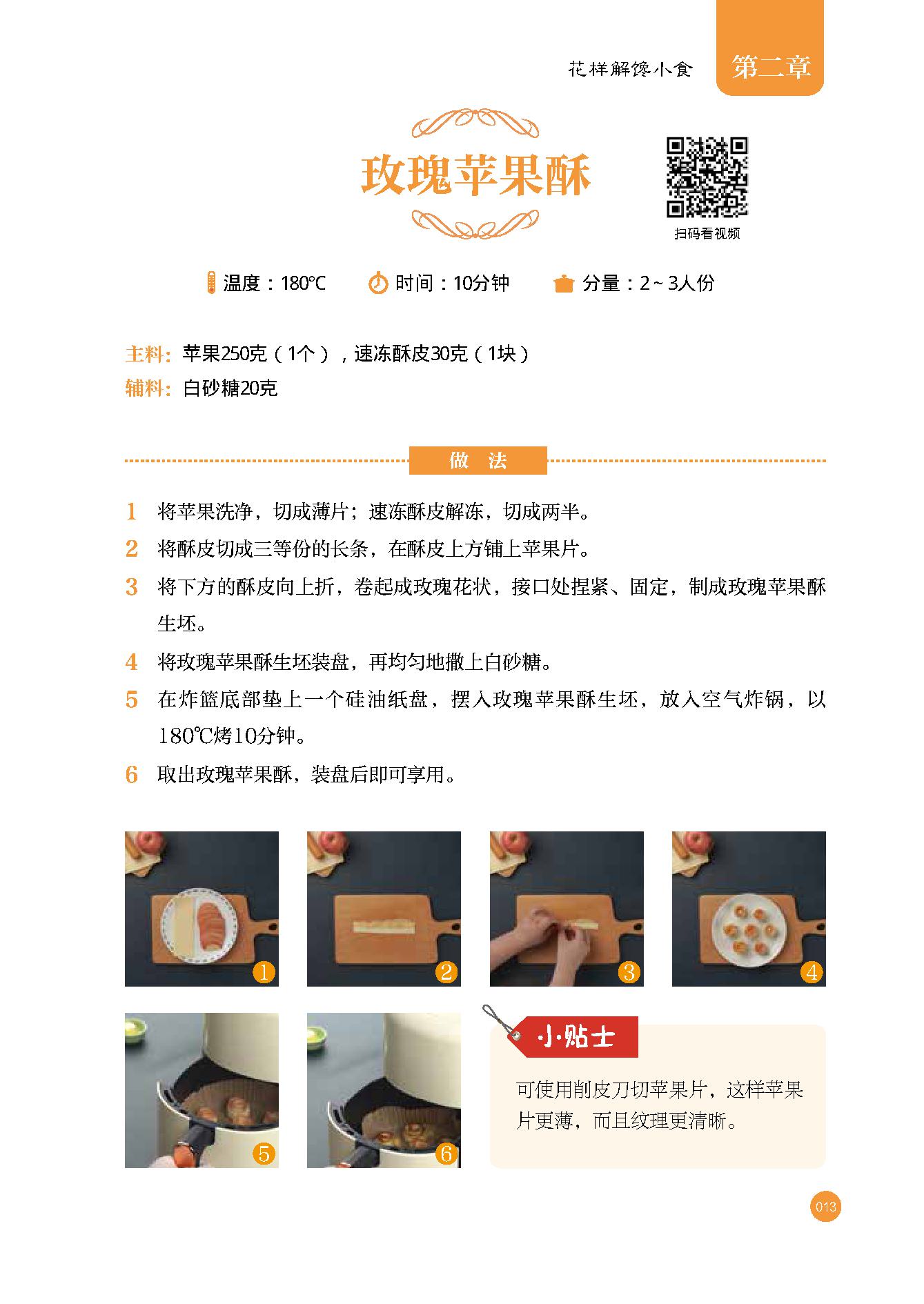 花样解馋小食 第二章

玫瑰苹果酥

扫码看视频

温度：180℃ 时间：10分钟 分量：2～3人份

主料：苹果250克（1个），速冻酥皮30克（1块）
辅料：白砂糖20克

做 法

1 将苹果洗净，切成薄片；速冻酥皮解冻，切成两半。
2 将酥皮切成三等份的长条，在酥皮上方铺上苹果片。
3 将下方的酥皮向上折，卷起成玫瑰花状，接口处捏紧、固定，制成玫瑰苹果酥生坯。
4 将玫瑰苹果酥生坯装盘，再均匀地撒上白砂糖。
5 在炸篮底部垫上一个硅油纸盘，摆入玫瑰苹果酥生坯，放入空气炸锅，以180℃烤10分钟。
6 取出玫瑰苹果酥，装盘后即可享用。

1 2 3 4
5 6

小贴士
可使用削皮刀切苹果片，这样苹果片更薄，而且纹理更清晰。

013