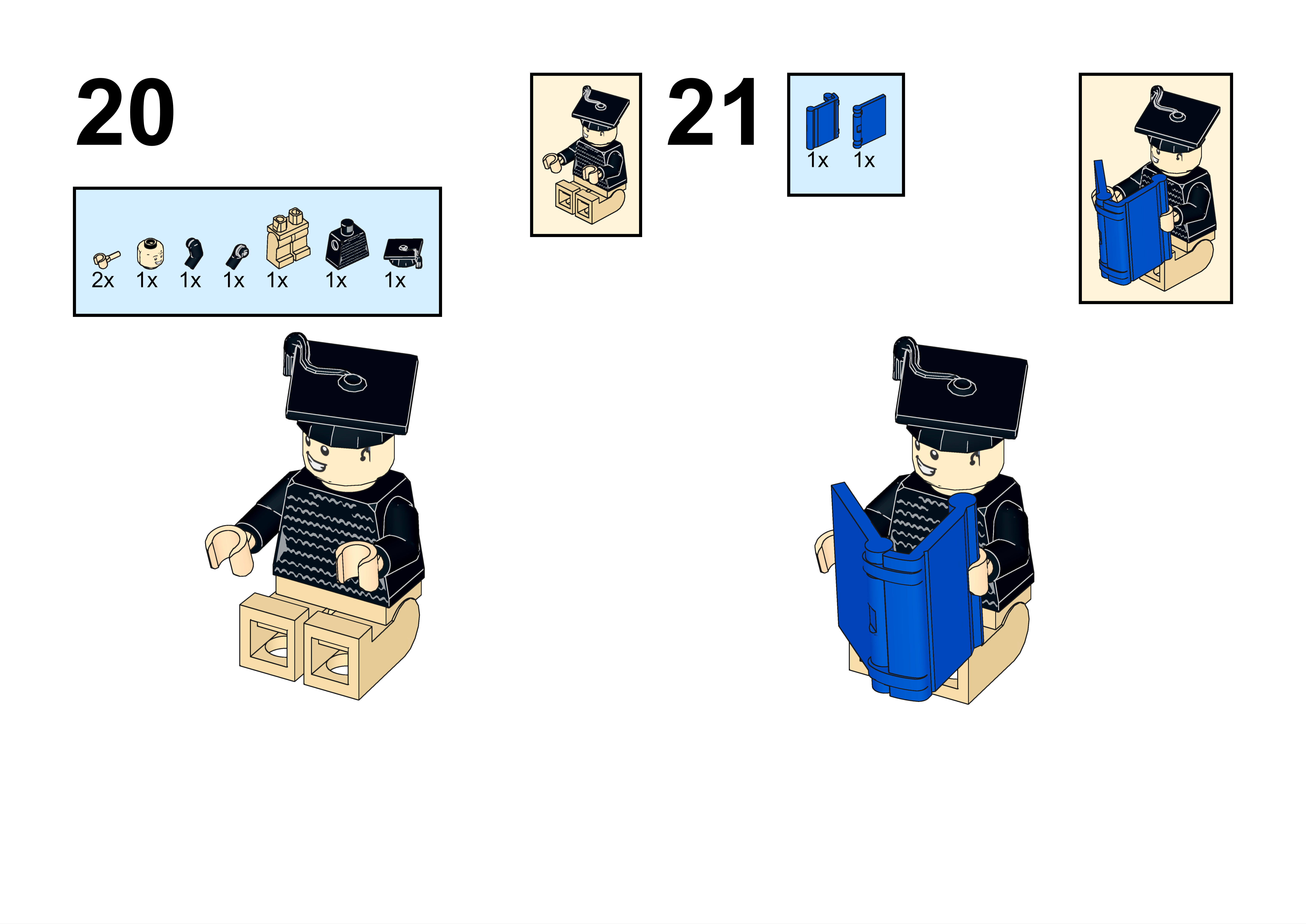 20

2x 1x 1x 1x 1x 1x 1x

21

1x 1x