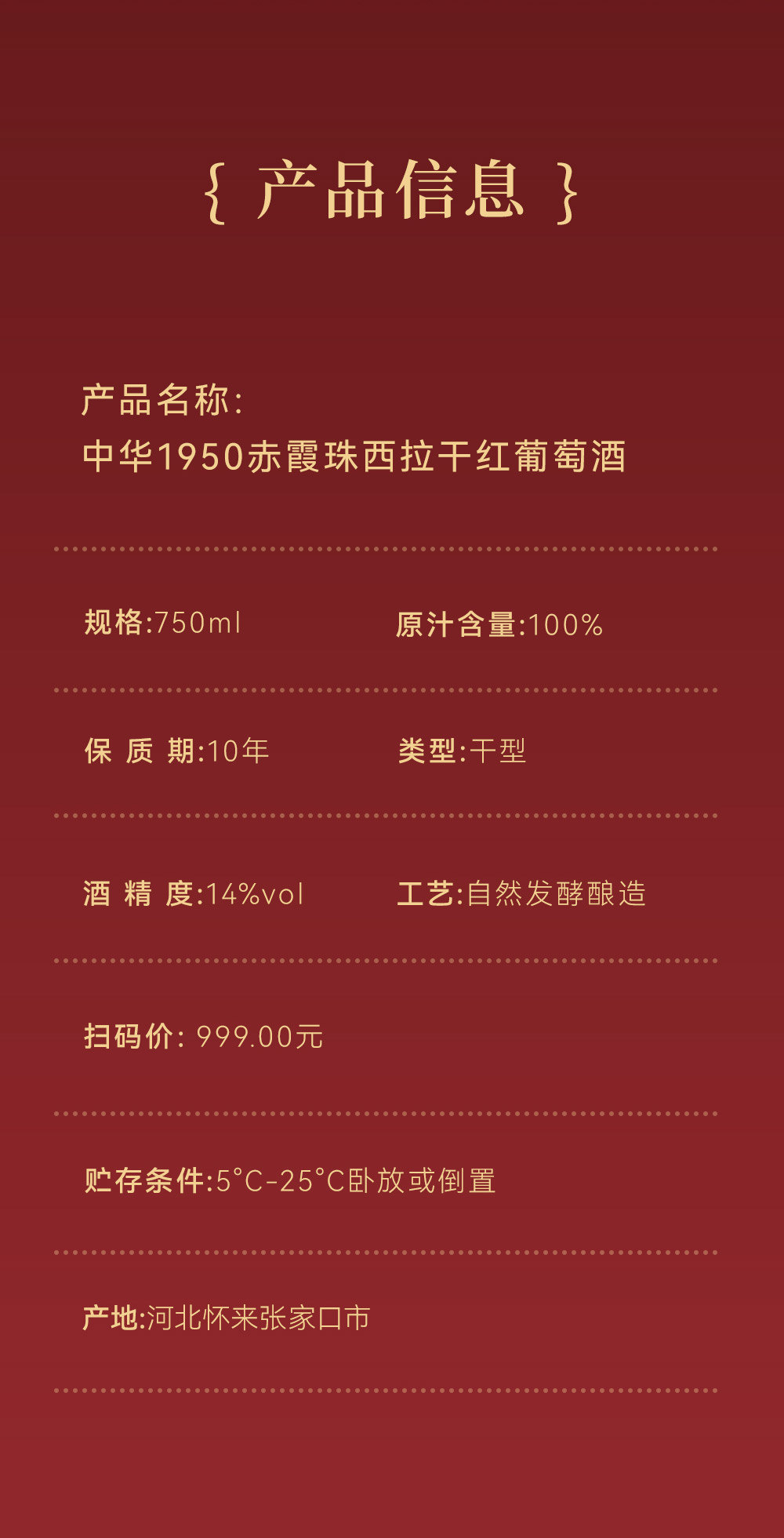 { 产品信息 }

产品名称:
中华1950赤霞珠西拉干红葡萄酒

规格:750ml

原汁含量:100%

保 质 期:10年

类型:干型

酒 精 度:14%vol

工艺:自然发酵酿造

扫码价: 999.00元

贮存条件:5°C-25°C卧放或倒置

产地:河北怀来张家口市