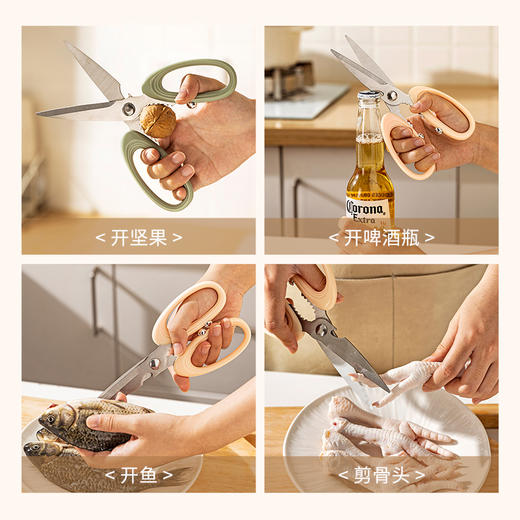 < 开坚果 >

Corona Extra

< 开啤酒瓶 >

< 开鱼 >

< 剪骨头 >