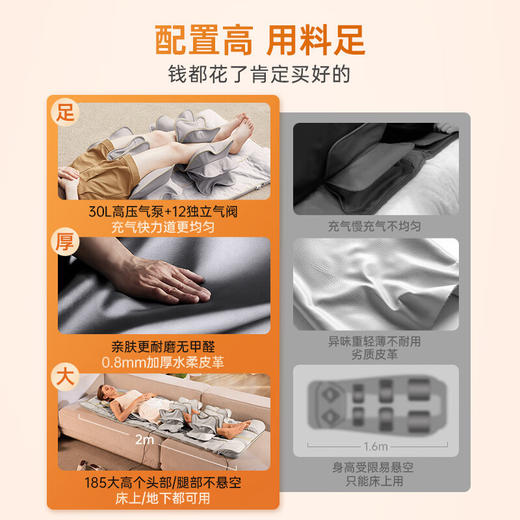 配置高 用料足

钱都花了肯定买好的

足

30L高压气泵+12独立气阀
充气快力道更均匀

厚

亲肤更耐磨无甲醛
0.8mm加厚水柔皮革

大

2m

185大高个头部/腿部不悬空
床上/地下都可用

充气慢充气不均匀

异味重轻薄不耐用
劣质皮革

1.6m

身高受限易悬空
只能床上用