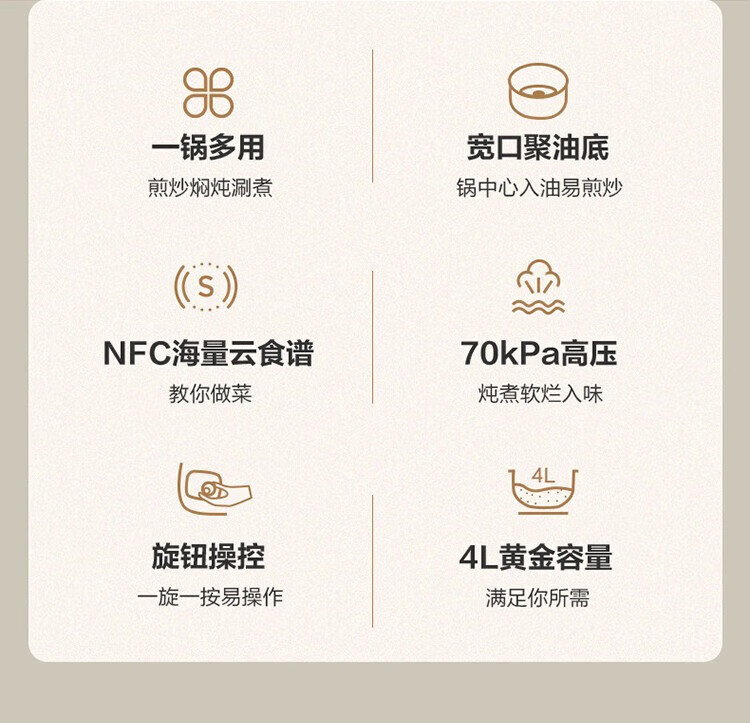 一锅多用
煎炒焖炖涮煮

NFC海量云食谱
教你做菜

旋钮操控
一旋一按易操作

宽口聚油底
锅中心入油易煎炒

70kPa高压
炖煮软烂入味

4L
4L黄金容量
满足你所需