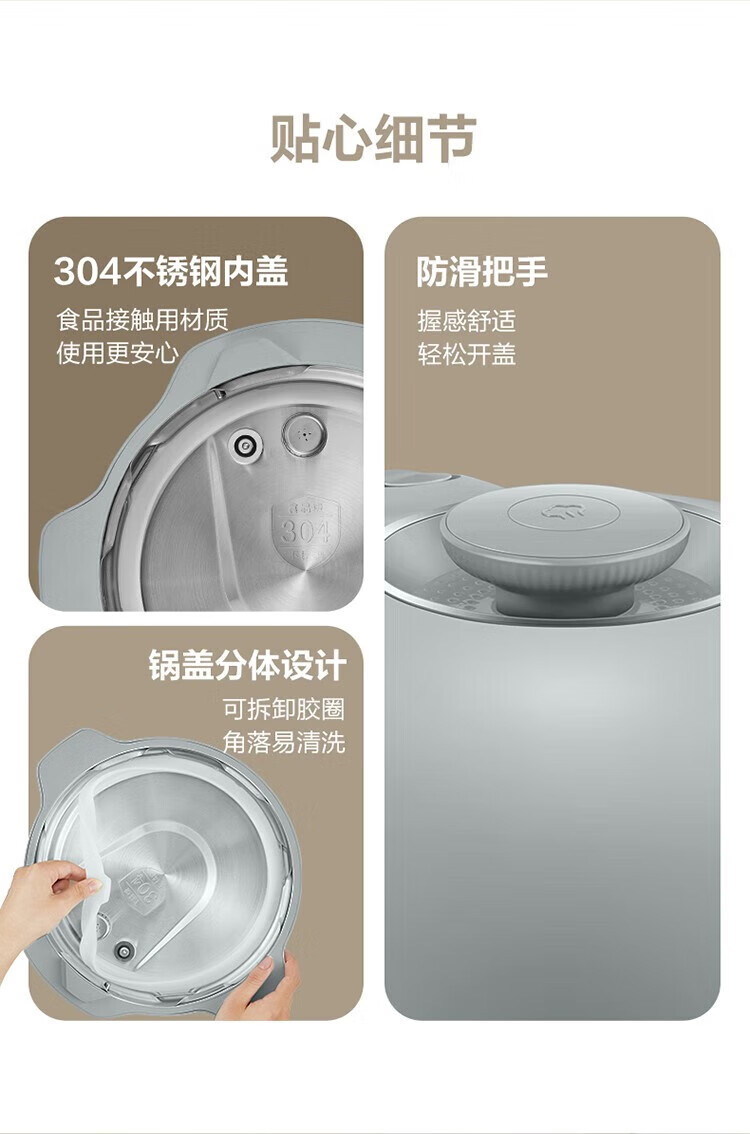 贴心细节

304不锈钢内盖

食品接触用材质
使用更安心

304

防滑把手

握感舒适
轻松开盖

锅盖分体设计

可拆卸胶圈
角落易清洗