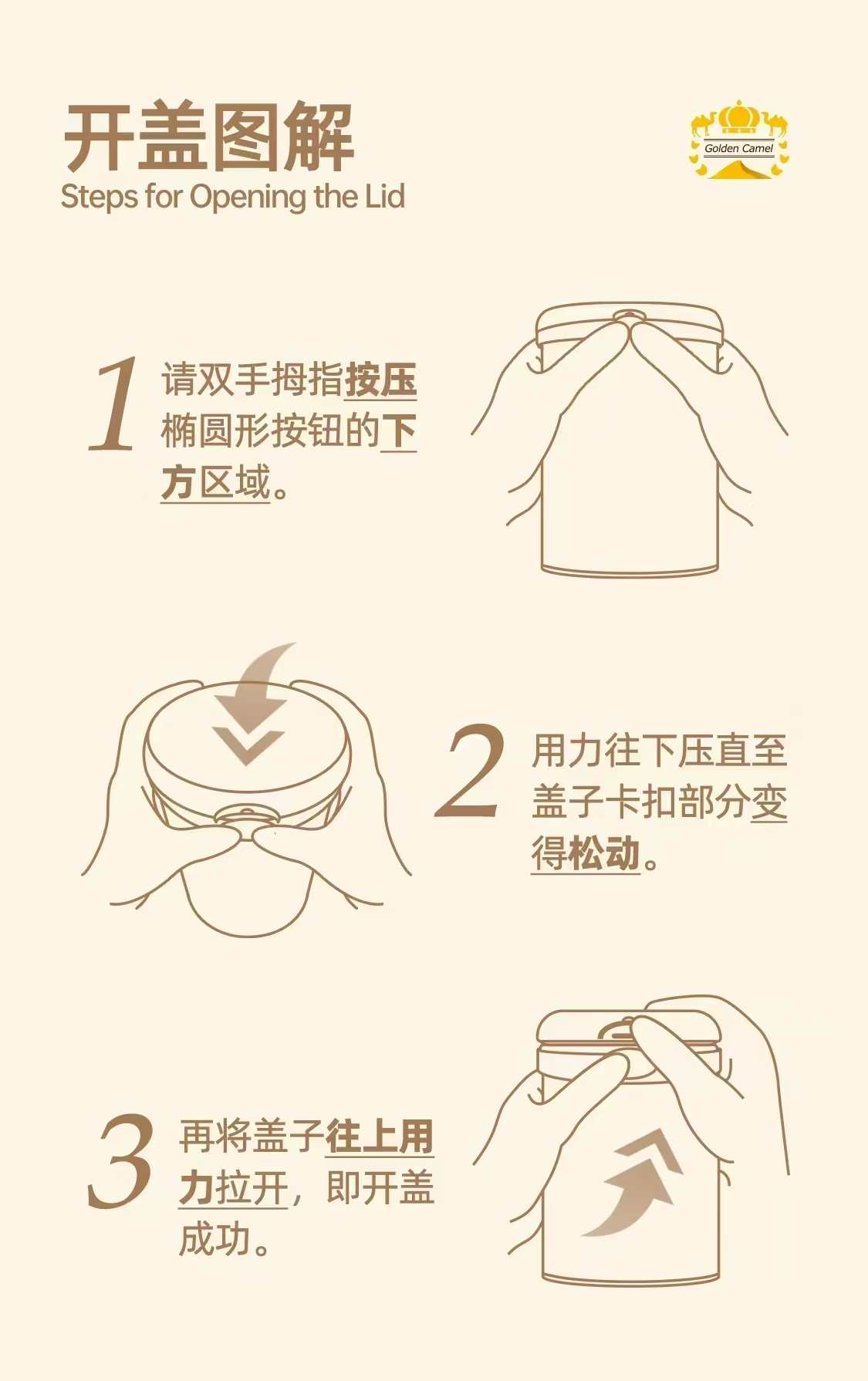 开盖图解
Steps for Opening the Lid

Golden Camel

1 请双手拇指按压椭圆形按钮的下方区域。

2 用力往下压直至盖子卡扣部分变得松动。

3 再将盖子往上用力拉开，即开盖成功。