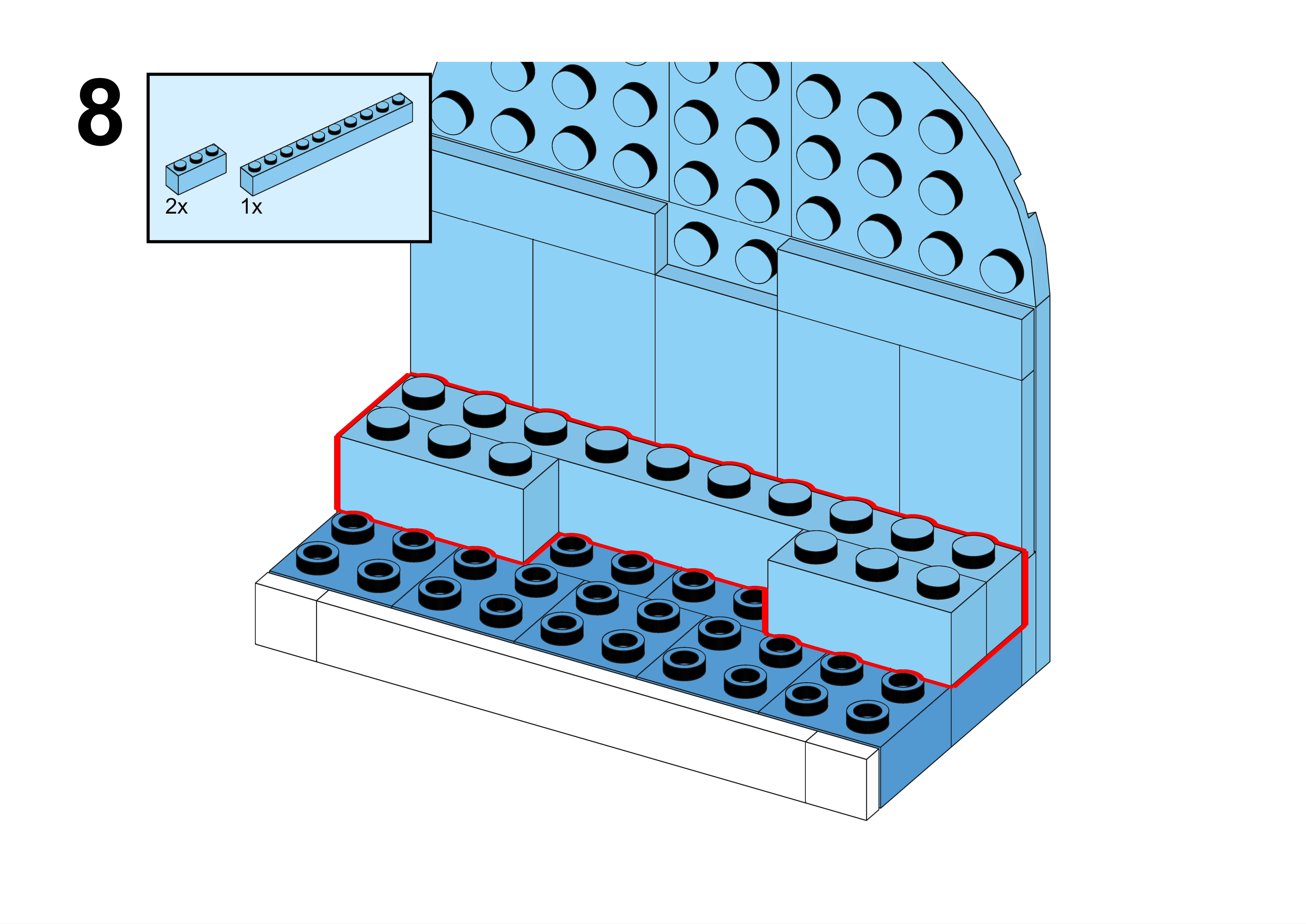 8

2x

1x