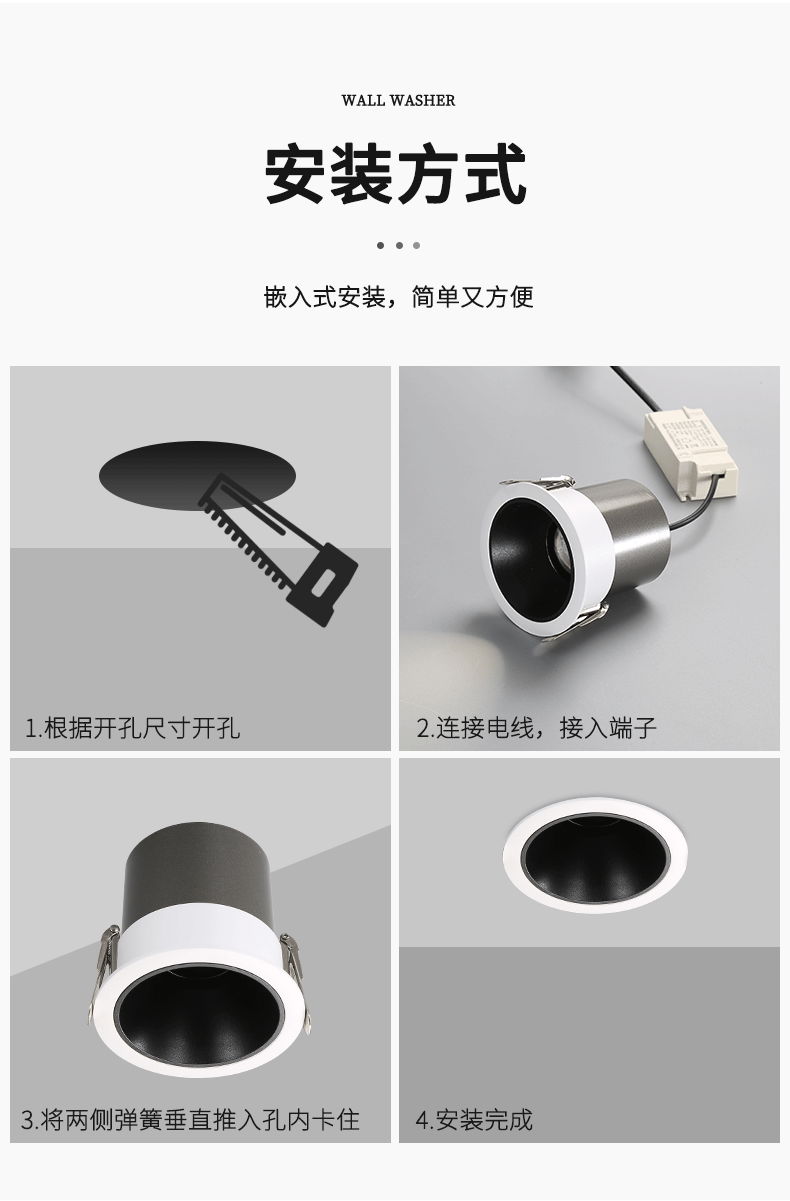 WALL WASHER

安装方式

嵌入式安装，简单又方便

1.根据开孔尺寸开孔

2.连接电线，接入端子

3.将两侧弹簧垂直推入孔内卡住

4.安装完成