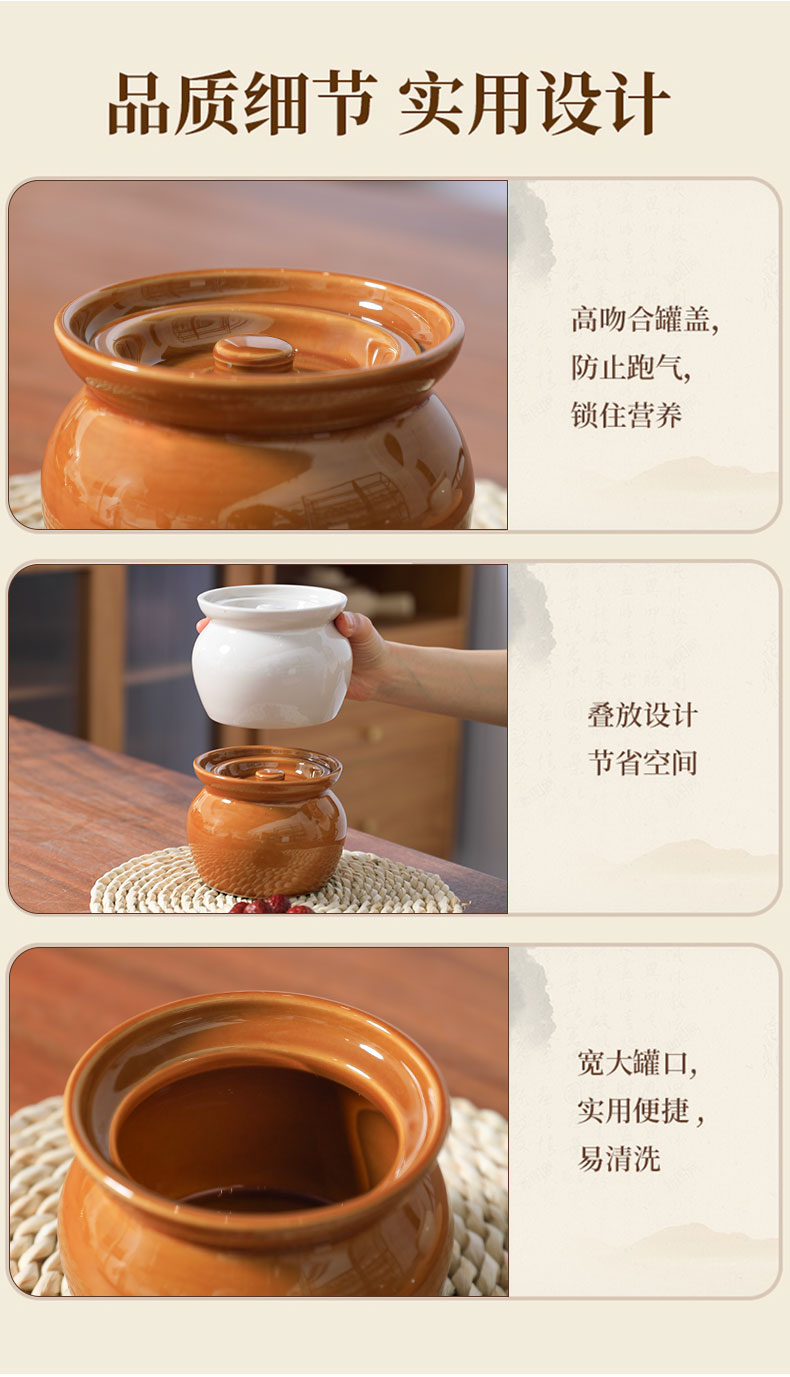 品质细节 实用设计

高吻合罐盖,
防止跑气,
锁住营养

叠放设计
节省空间

宽大罐口,
实用便捷,
易清洗