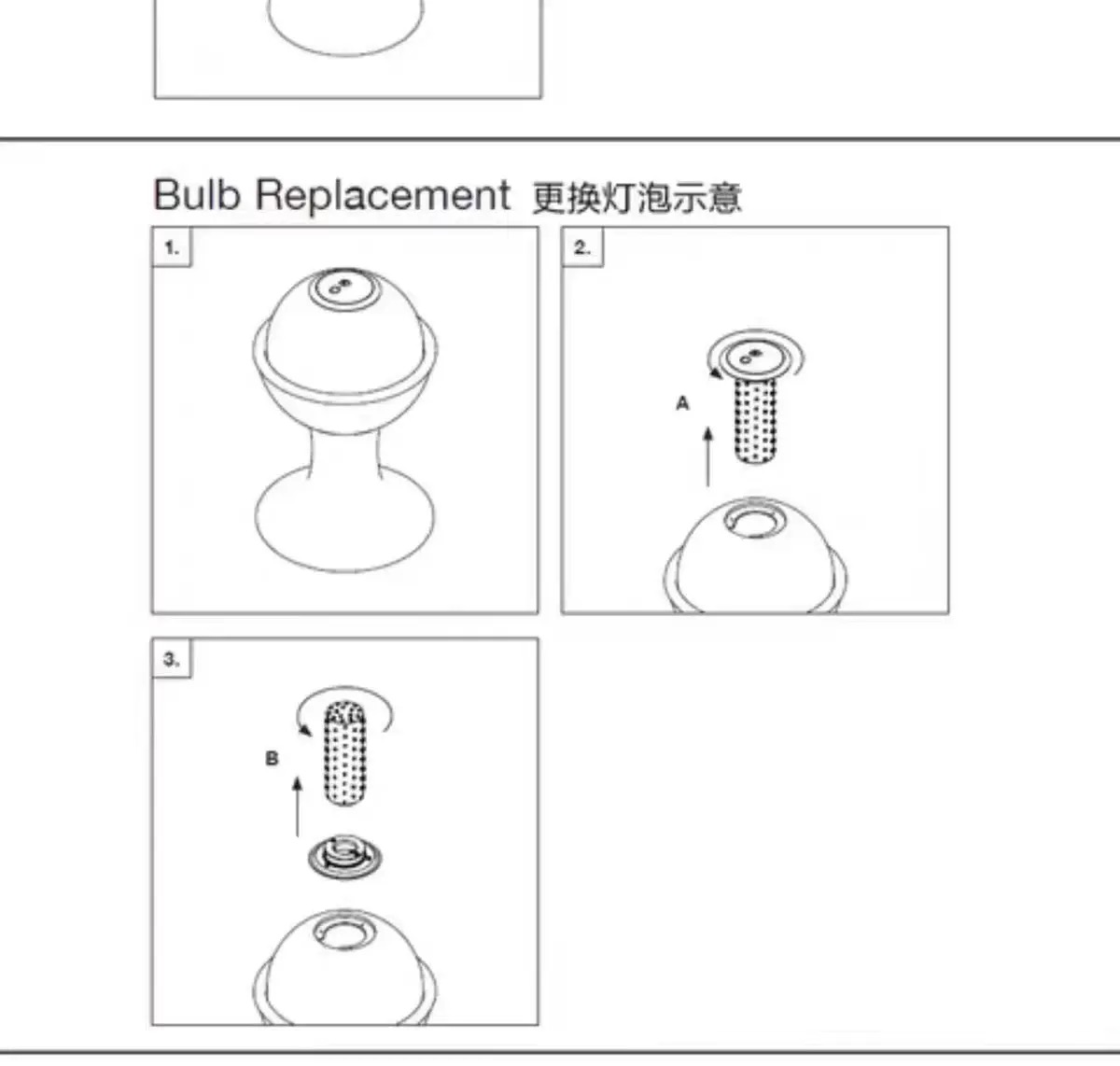 Bulb Replacement 更换灯泡示意

1.

2.

A

3.

B