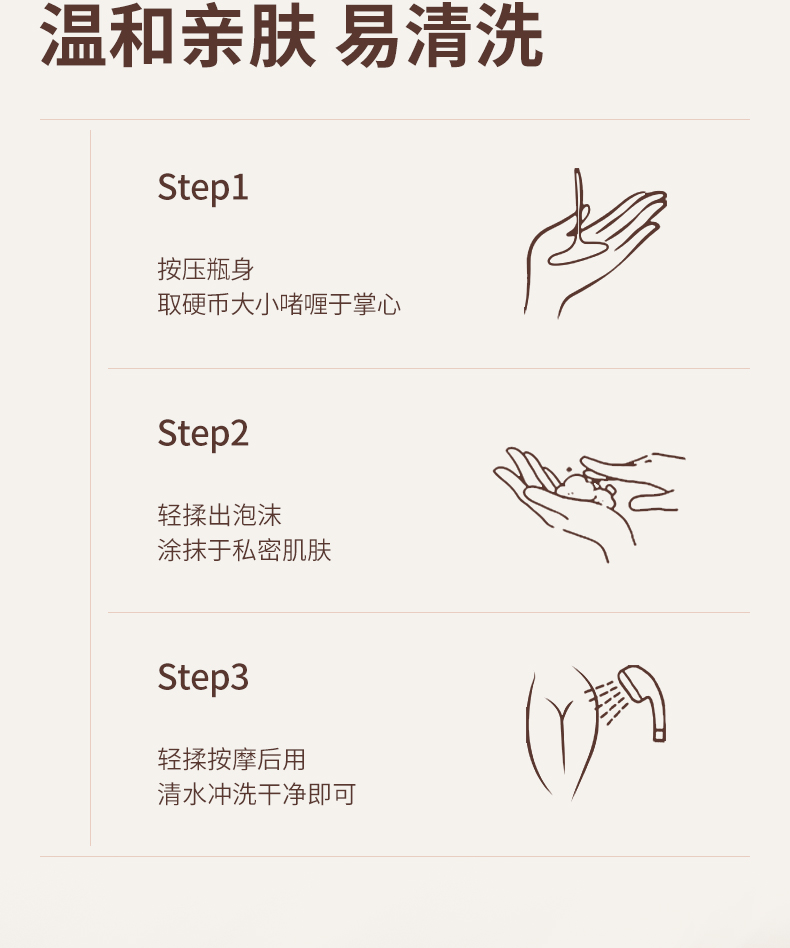 温和亲肤 易清洗

Step1

按压瓶身
取硬币大小啫喱于掌心

Step2

轻揉出泡沫
涂抹于私密肌肤

Step3

轻揉按摩后用
清水冲洗干净即可