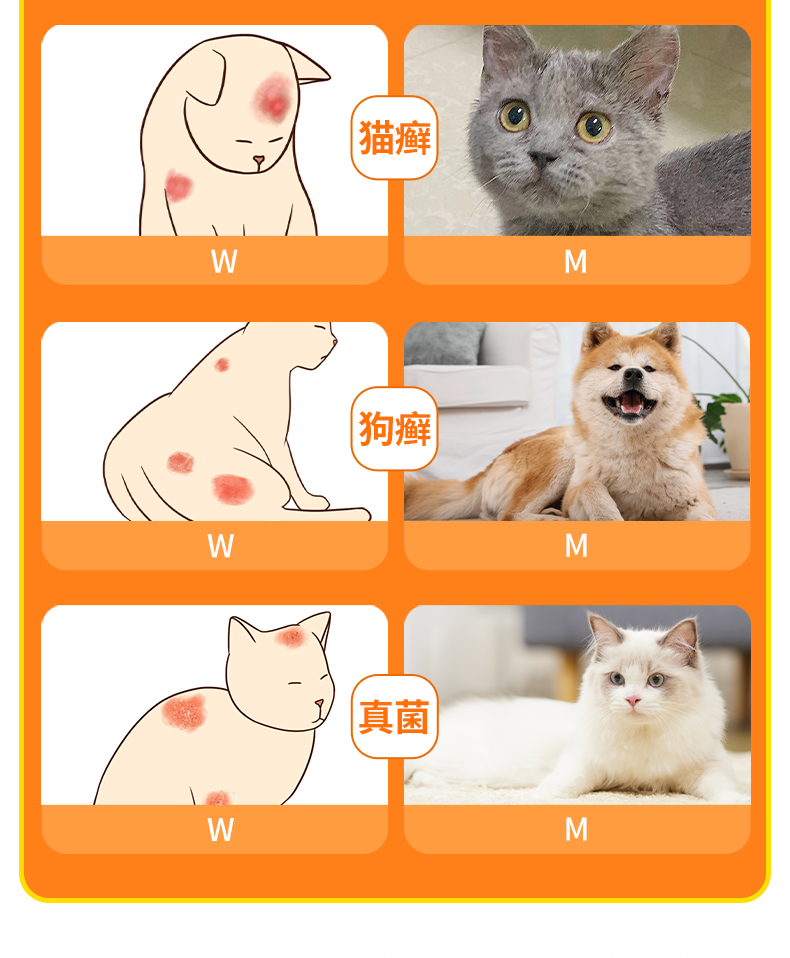 猫癣

W

M

狗癣

W

M

真菌

W

M