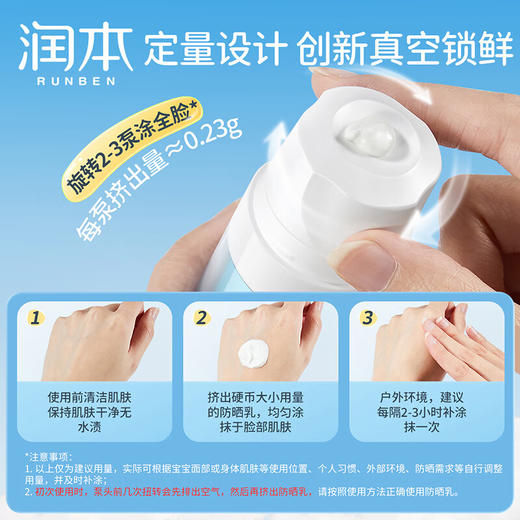 润本
RUNBEN

定量设计 创新真空锁鲜

旋转2-3泵涂全脸*
每泵挤出量≈0.23g

1
使用前清洁肌肤保持肌肤干净无水渍

2
挤出硬币大小用量的防晒乳，均匀涂抹于脸部肌肤

3
户外环境，建议每隔2-3小时补涂抹一次

*注意事项：
1. 以上仅为建议用量，实际可根据宝宝面部或身体肌肤等使用位置、个人习惯、外部环境、防晒需求等自行调整用量，并及时补涂；
2. 初次使用时，泵头前几次扭转会先排出空气，然后再挤出防晒乳，请按照使用方法正确使用防晒乳。