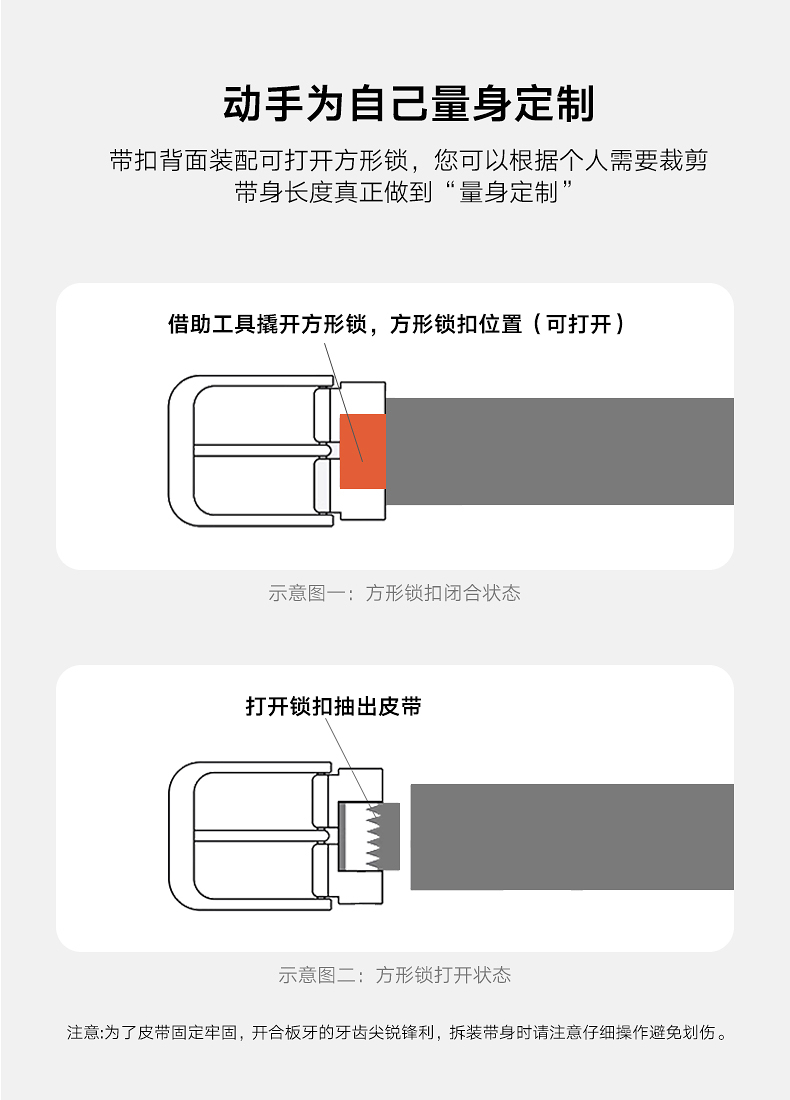 动手为自己量身定制

带扣背面装配可打开方形锁，您可以根据个人需要裁剪带身长度真正做到“量身定制”

借助工具撬开方形锁，方形锁扣位置（可打开）

示意图一：方形锁扣闭合状态

打开锁扣抽出皮带

示意图二：方形锁打开状态

注意:为了皮带固定牢固，开合板牙的牙齿尖锐锋利，拆装带身时请注意仔细操作避免划伤。