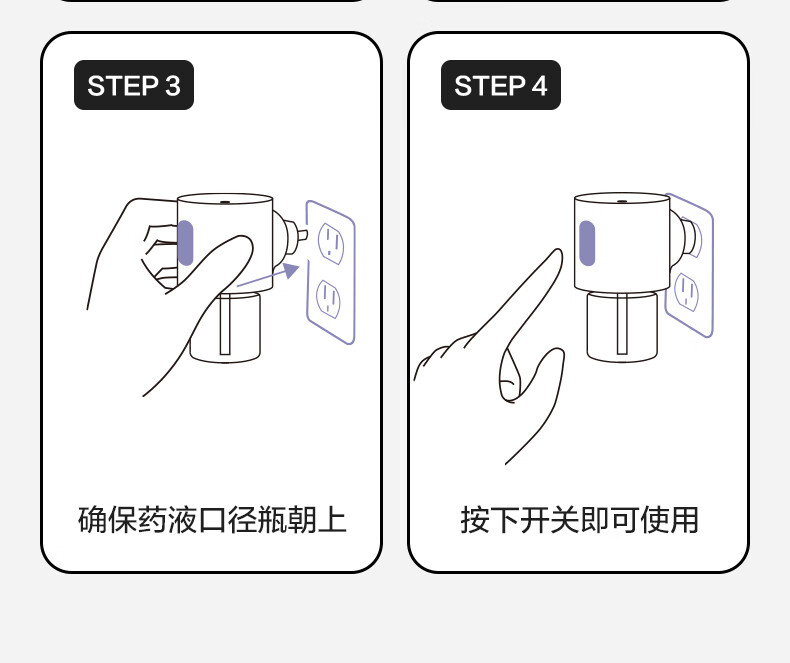 STEP 3

确保药液口径瓶朝上

STEP 4

按下开关即可使用