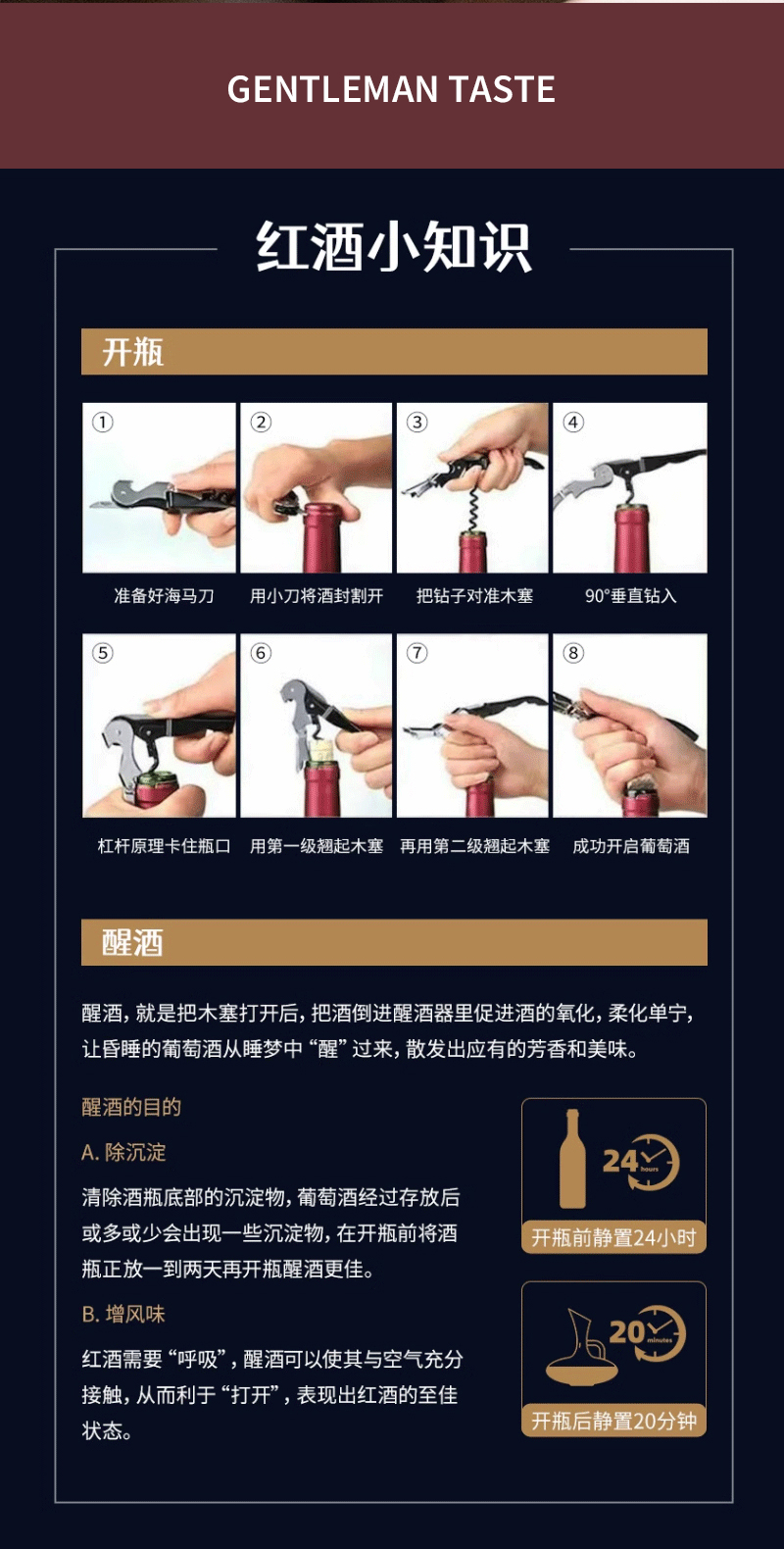 GENTLEMAN TASTE

红酒小知识

开瓶

①
准备好海马刀

②
用小刀将酒封割开

③
把钻子对准木塞

④
90°垂直钻入

⑤
杠杆原理卡住瓶口

⑥
用第一级翘起木塞

⑦
再用第二级翘起木塞

⑧
成功开启葡萄酒

醒酒

醒酒，就是把木塞打开后，把酒倒进醒酒器里促进酒的氧化，柔化单宁，让昏睡的葡萄酒从睡梦中“醒”过来，散发出应有的芳香和美味。

醒酒的目的

A. 除沉淀

清除酒瓶底部的沉淀物，葡萄酒经过存放后或多或少会出现一些沉淀物，在开瓶前将酒瓶正放一到两天再开瓶醒酒更佳。

B. 增风味

红酒需要“呼吸”，醒酒可以使其与空气充分接触，从而利于“打开”，表现出红酒的至佳状态。

24 hours
开瓶前静置24小时

20 minutes
开瓶后静置20分钟