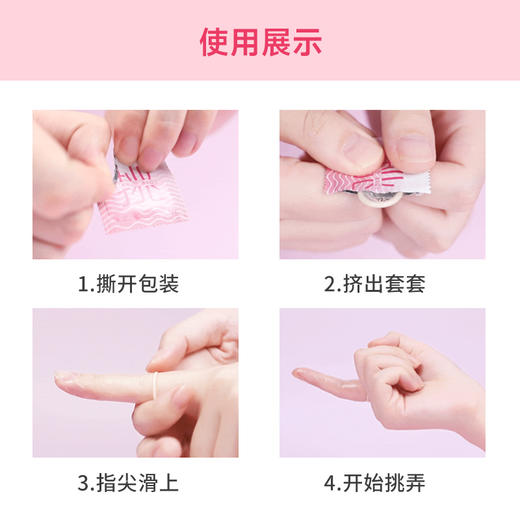 使用展示

1.撕开包装

2.挤出套套

3.指尖滑上

4.开始挑弄