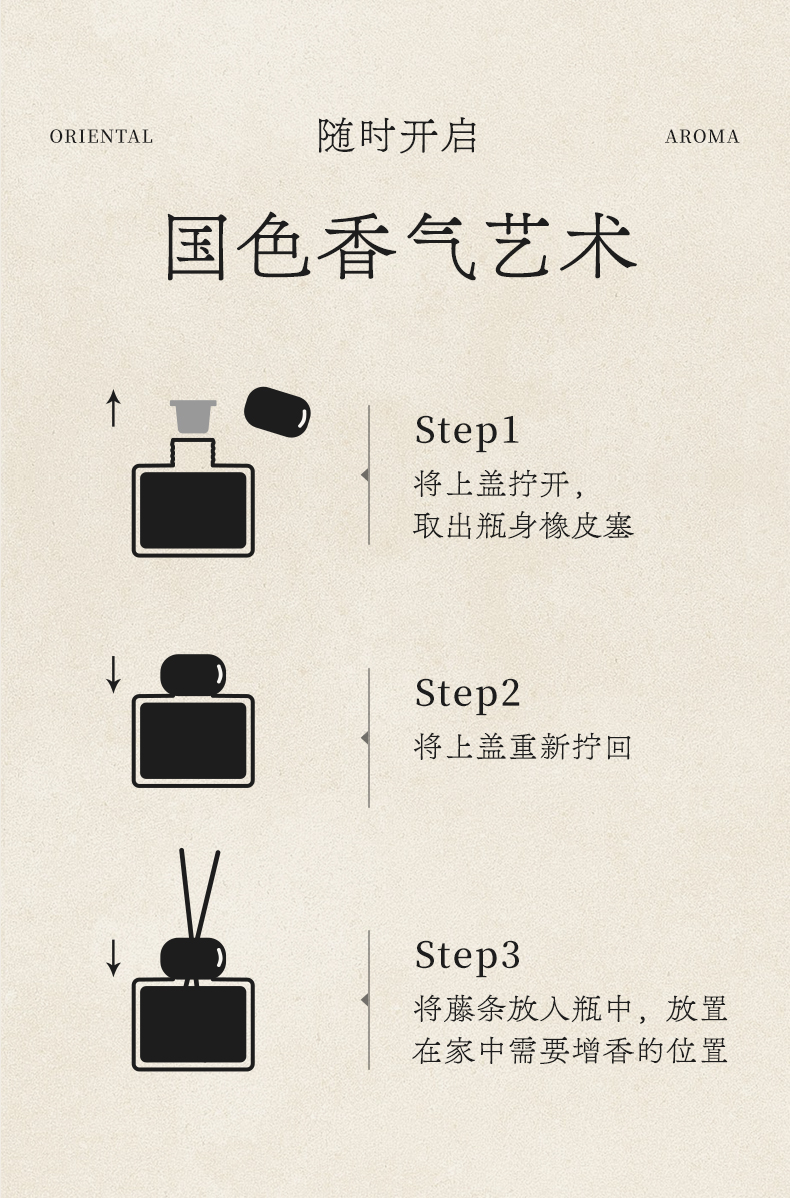 ORIENTAL 随时开启 AROMA

国色香气艺术

Step1
将上盖拧开，
取出瓶身橡皮塞

Step2
将上盖重新拧回

Step3
将藤条放入瓶中，放置
在家中需要增香的位置