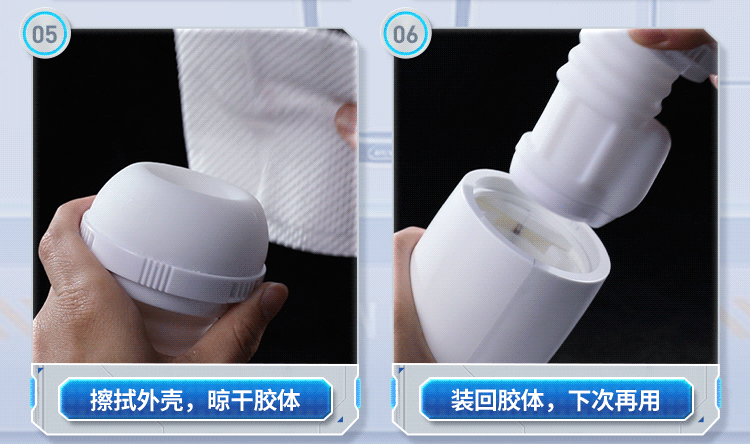 05

擦拭外壳，晾干胶体

06

装回胶体，下次再用