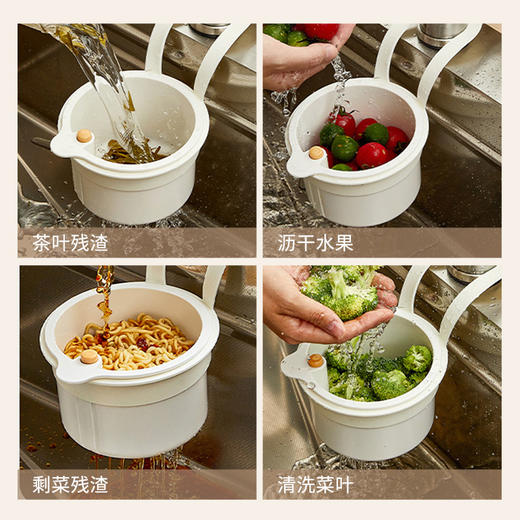 茶叶残渣

沥干水果

剩菜残渣

清洗菜叶