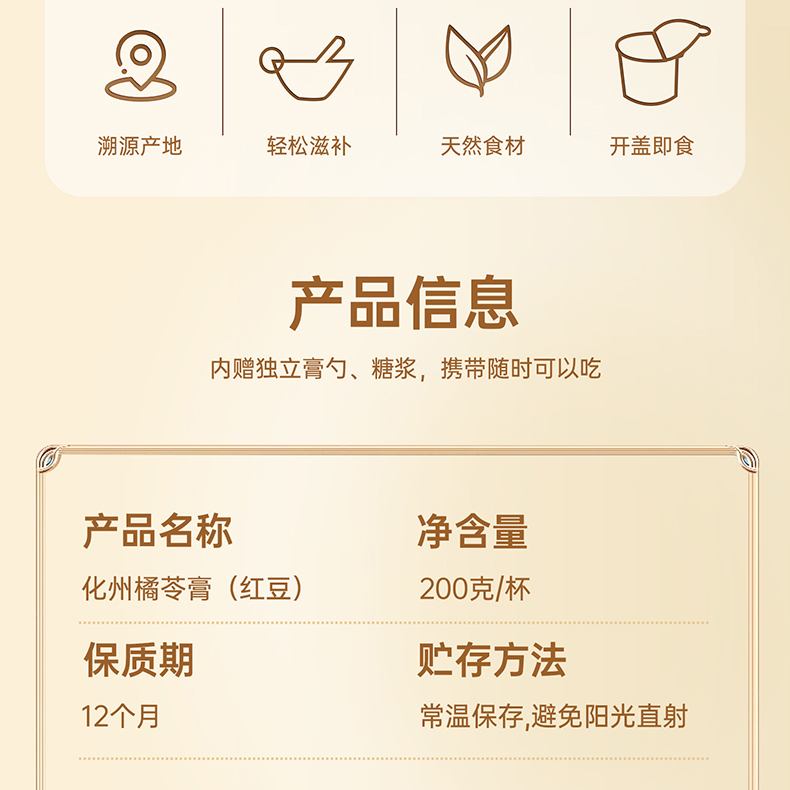 溯源产地

轻松滋补

天然食材

开盖即食

产品信息

内赠独立膏勺、糖浆，携带随时可以吃

产品名称

化州橘苓膏（红豆）

净含量

200克/杯

保质期

12个月

贮存方法

常温保存,避免阳光直射