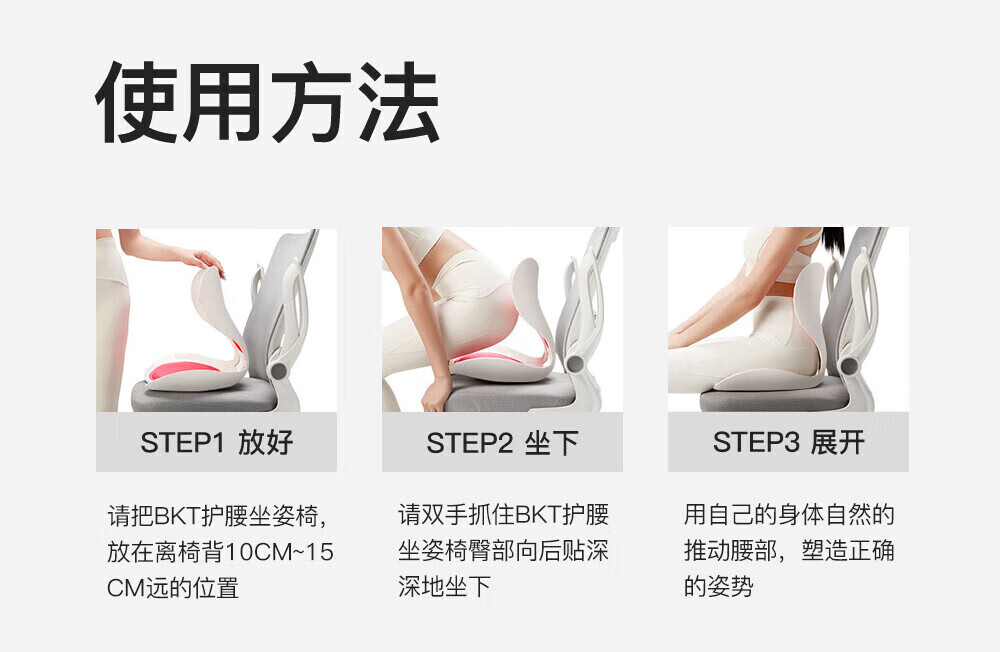 使用方法

STEP1 放好

请把BKT护腰坐姿椅，放在离椅背10CM~15CM远的位置

STEP2 坐下

请双手抓住BKT护腰坐姿椅臀部向后贴深深地坐下

STEP3 展开

用自己的身体自然的推动腰部，塑造正确的姿势