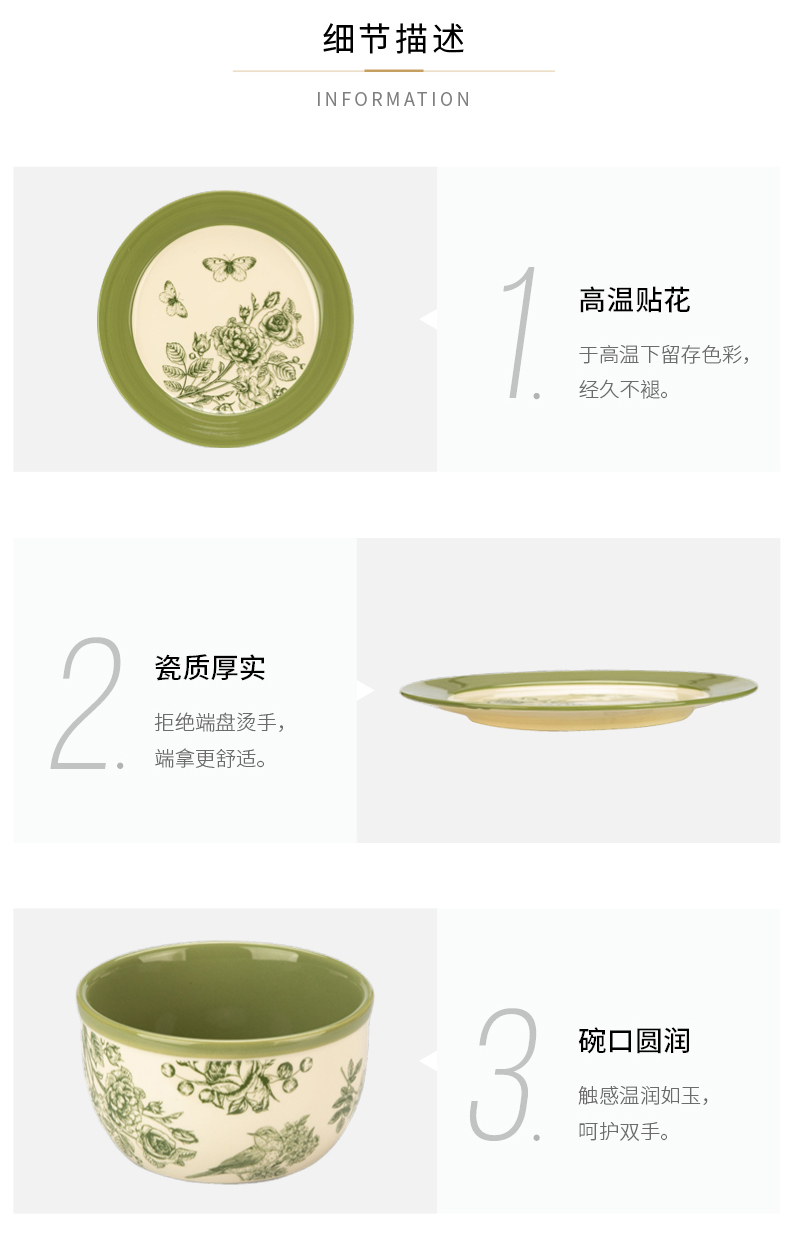 细节描述

INFORMATION

1.

高温贴花

于高温下留存色彩，经久不褪。

2.

瓷质厚实

拒绝端盘烫手，端拿更舒适。

3.

碗口圆润

触感温润如玉，呵护双手。