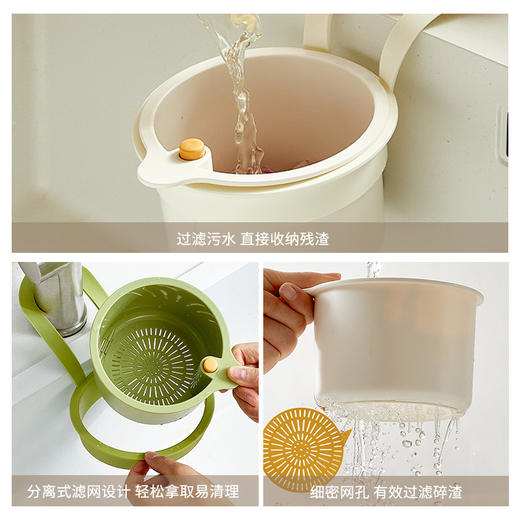 过滤污水 直接收纳残渣

分离式滤网设计 轻松拿取易清理

细密网孔 有效过滤碎渣