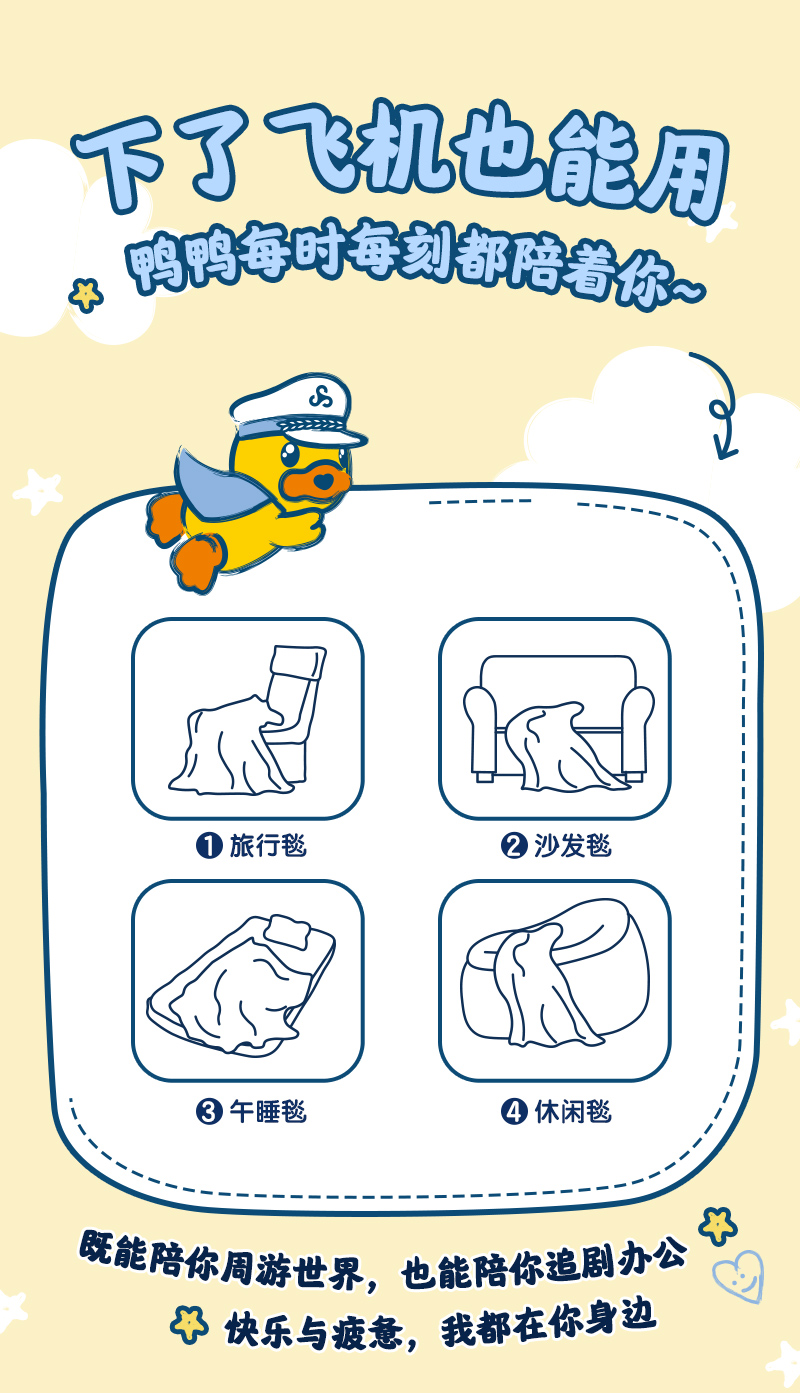 下了飞机也能用

鸭鸭每时每刻都陪着你~

❶ 旅行毯

❷ 沙发毯

❸ 午睡毯

❹ 休闲毯

既能陪你周游世界，也能陪你追剧办公

快乐与疲惫，我都在你身边