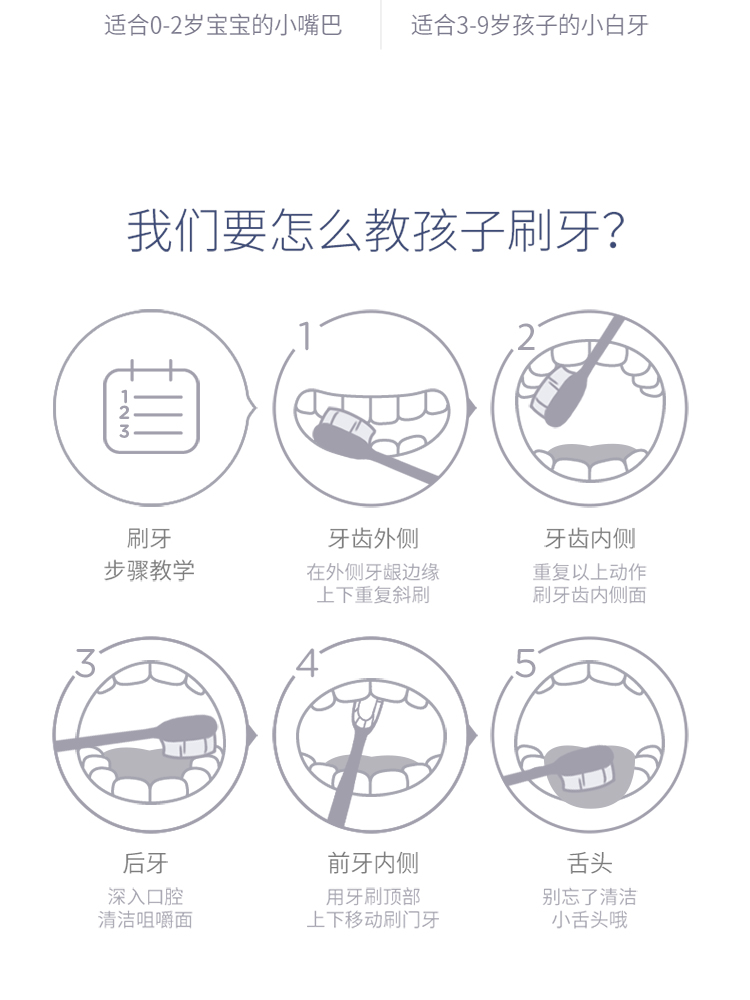 适合0-2岁宝宝的小嘴巴

适合3-9岁孩子的小白牙

我们要怎么教孩子刷牙?

1
2
3

刷牙
步骤教学

1

牙齿外侧
在外侧牙龈边缘
上下重复斜刷

2

牙齿内侧
重复以上动作
刷牙齿内侧面

3

后牙
深入口腔
清洁咀嚼面

4

前牙内侧
用牙刷顶部
上下移动刷门牙

5

舌头
别忘了清洁
小舌头哦