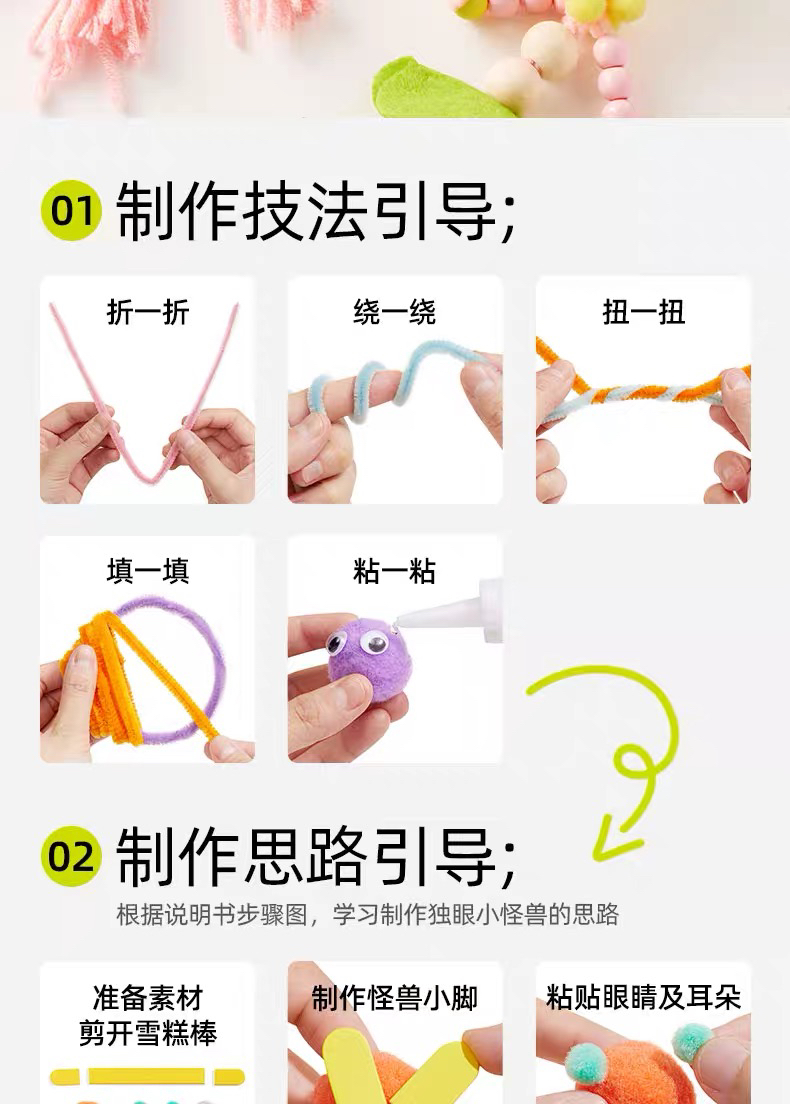 01 制作技法引导;

折一折

绕一绕

扭一扭

填一填

粘一粘

02 制作思路引导;

根据说明书步骤图，学习制作独眼小怪兽的思路

准备素材
剪开雪糕棒

制作怪兽小脚

粘贴眼睛及耳朵