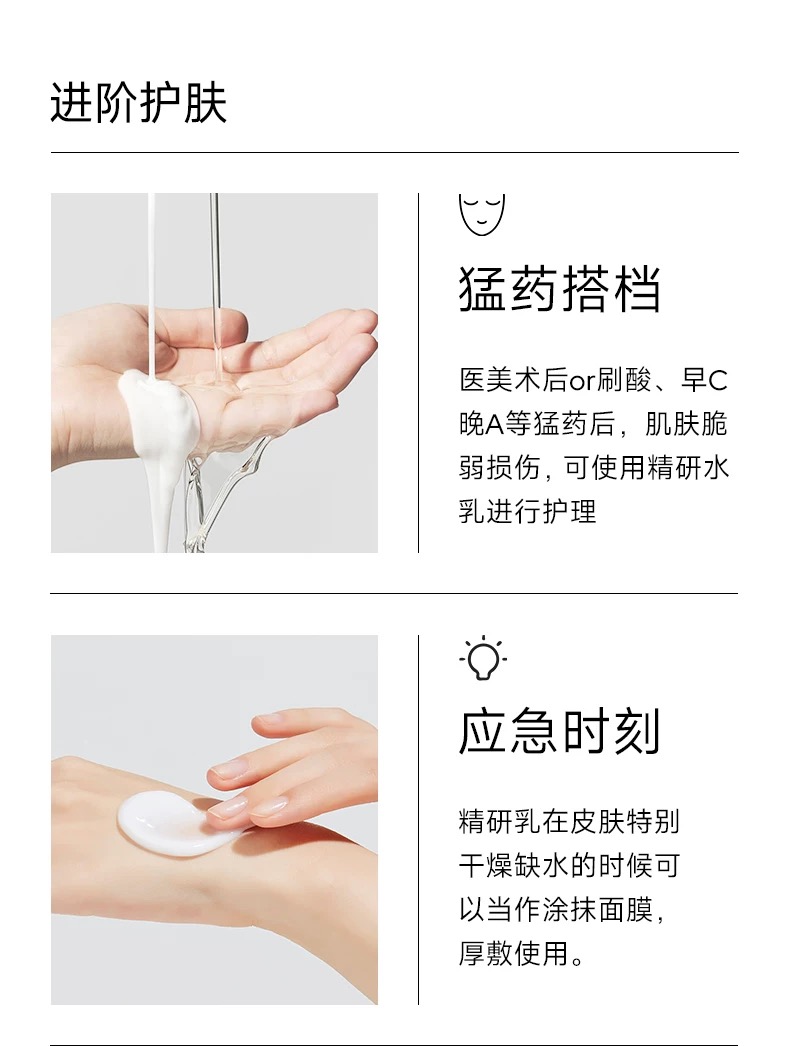 进阶护肤

猛药搭档

医美术后or刷酸、早C晚A等猛药后，肌肤脆弱损伤，可使用精研水乳进行护理

应急时刻

精研乳在皮肤特别干燥缺水的时候可以当作涂抹面膜，厚敷使用。