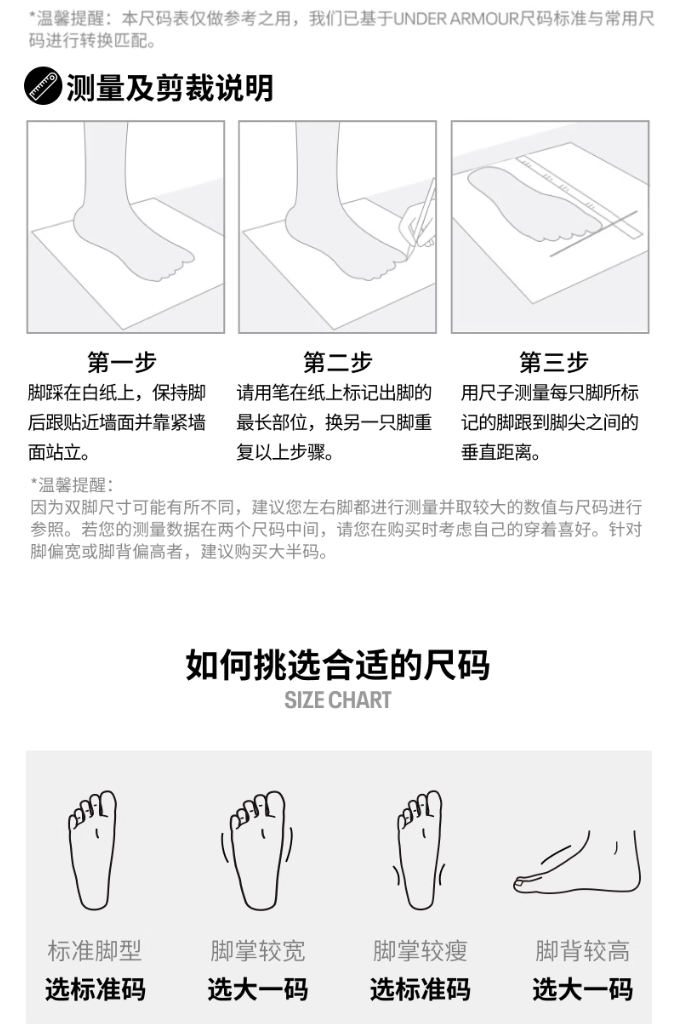 *温馨提醒：本尺码表仅做参考之用，我们已基于UNDER ARMOUR尺码标准与常用尺码进行转换匹配。

测量及剪裁说明

第一步
脚踩在白纸上，保持脚后跟贴近墙面并靠紧墙面站立。

第二步
请用笔在纸上标记出脚的最长部位，换另一只脚重复以上步骤。

第三步
用尺子测量每只脚所标记的脚跟到脚尖之间的垂直距离。

*温馨提醒：
因为双脚尺寸可能有所不同，建议您左右脚都进行测量并取较大的数值与尺码进行参照。若您的测量数据在两个尺码中间，请您在购买时考虑自己的穿着喜好。针对脚偏宽或脚背偏高者，建议购买大半码。

如何挑选合适的尺码
SIZE CHART

标准脚型
选标准码

脚掌较宽
选大一码

脚掌较瘦
选标准码

脚背较高
选大一码