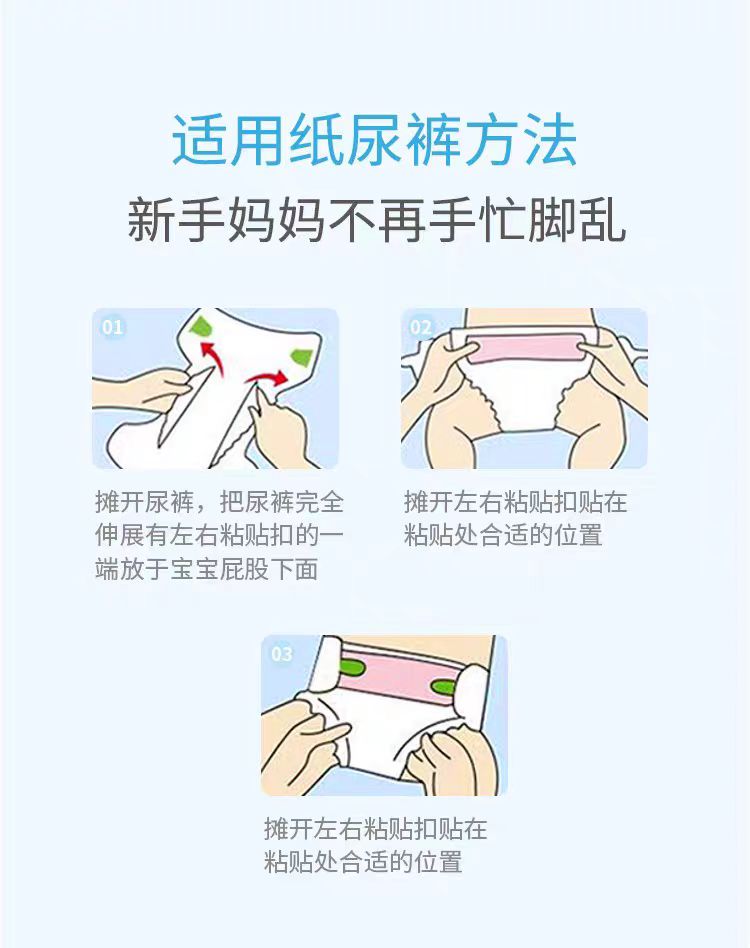 适用纸尿裤方法
新手妈妈不再手忙脚乱

01

摊开尿裤，把尿裤完全伸展有左右粘贴扣的一端放于宝宝屁股下面

02

摊开左右粘贴扣贴在粘贴处合适的位置

03

摊开左右粘贴扣贴在粘贴处合适的位置