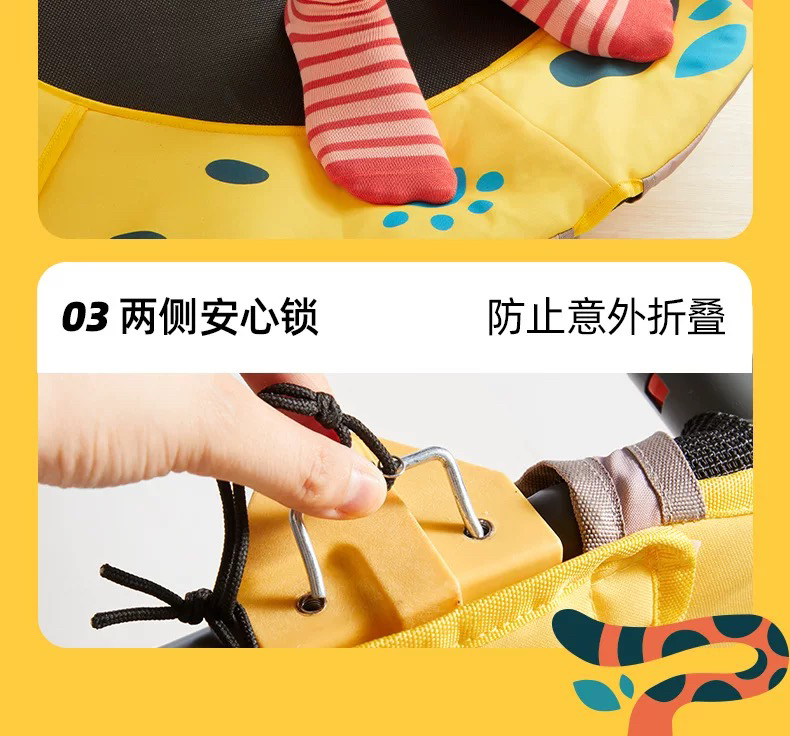 03 两侧安心锁

防止意外折叠