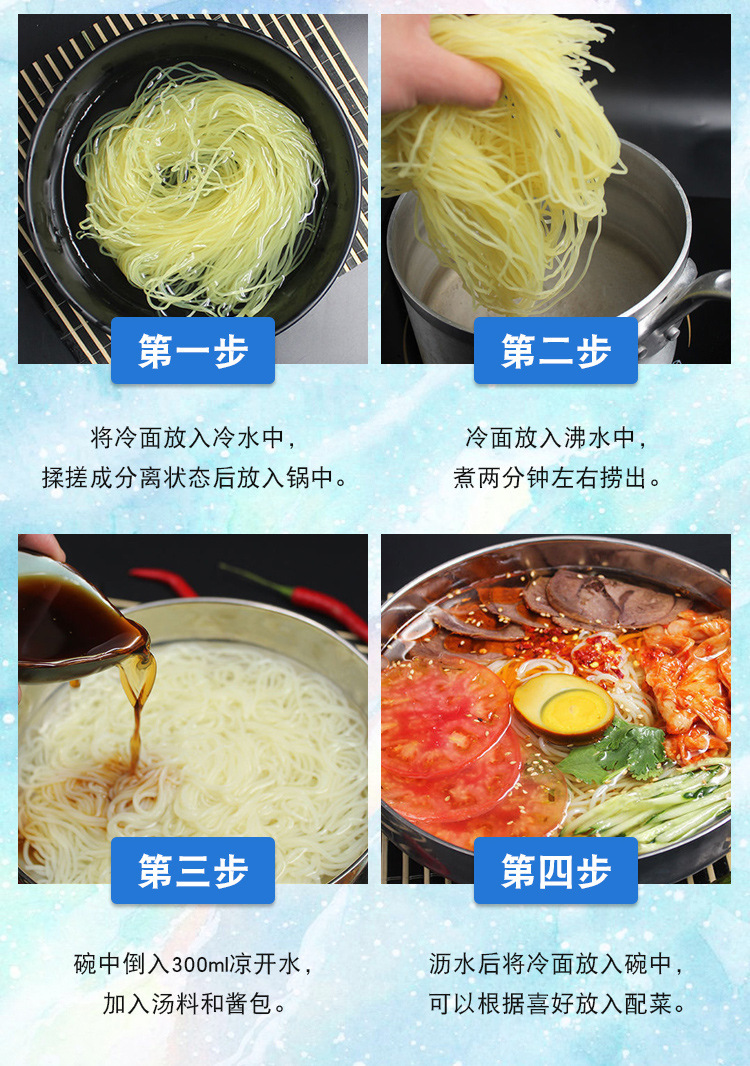 第一步

将冷面放入冷水中，
揉搓成分离状态后放入锅中。

第二步

冷面放入沸水中，
煮两分钟左右捞出。

第三步

碗中倒入300ml凉开水，
加入汤料和酱包。

第四步

沥水后将冷面放入碗中，
可以根据喜好放入配菜。