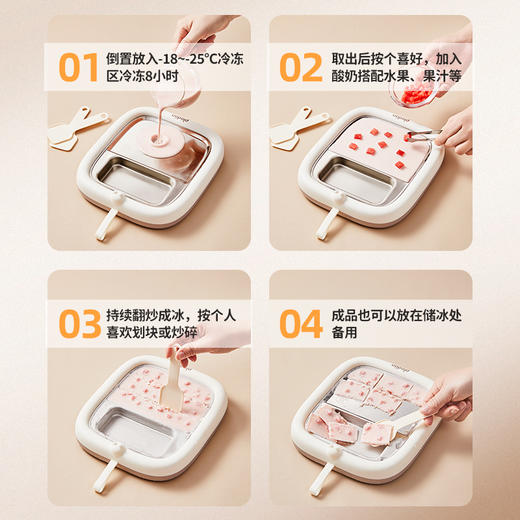 01 倒置放入-18~-25°C冷冻区冷冻8小时

02 取出后按个喜好，加入酸奶搭配水果、果汁等

03 持续翻炒成冰，按个人喜欢划块或炒碎

04 成品也可以放在储冰处备用