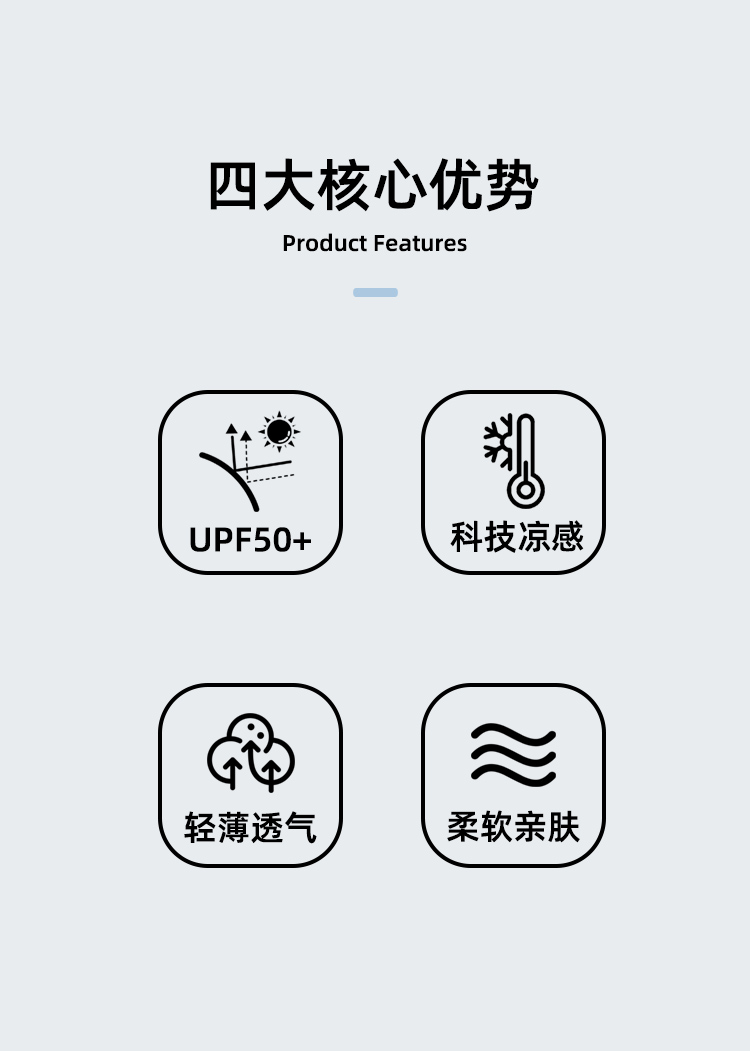 四大核心优势

Product Features

UPF50+

科技凉感

轻薄透气

柔软亲肤