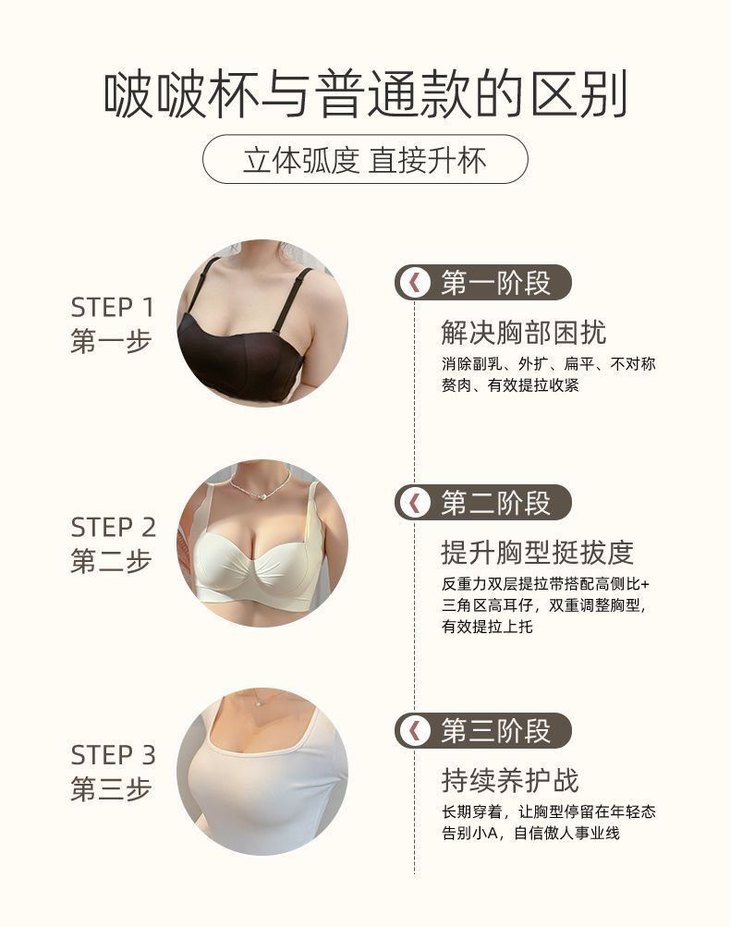 啵啵杯与普通款的区别

立体弧度 直接升杯

STEP 1
第一步

第一阶段

解决胸部困扰

消除副乳、外扩、扁平、不对称赘肉、有效提拉收紧

STEP 2
第二步

第二阶段

提升胸型挺拔度

反重力双层提拉带搭配高侧比+三角区高耳仔，双重调整胸型，有效提拉上托

STEP 3
第三步

第三阶段

持续养护战

长期穿着，让胸型停留在年轻态告别小A，自信傲人事业线