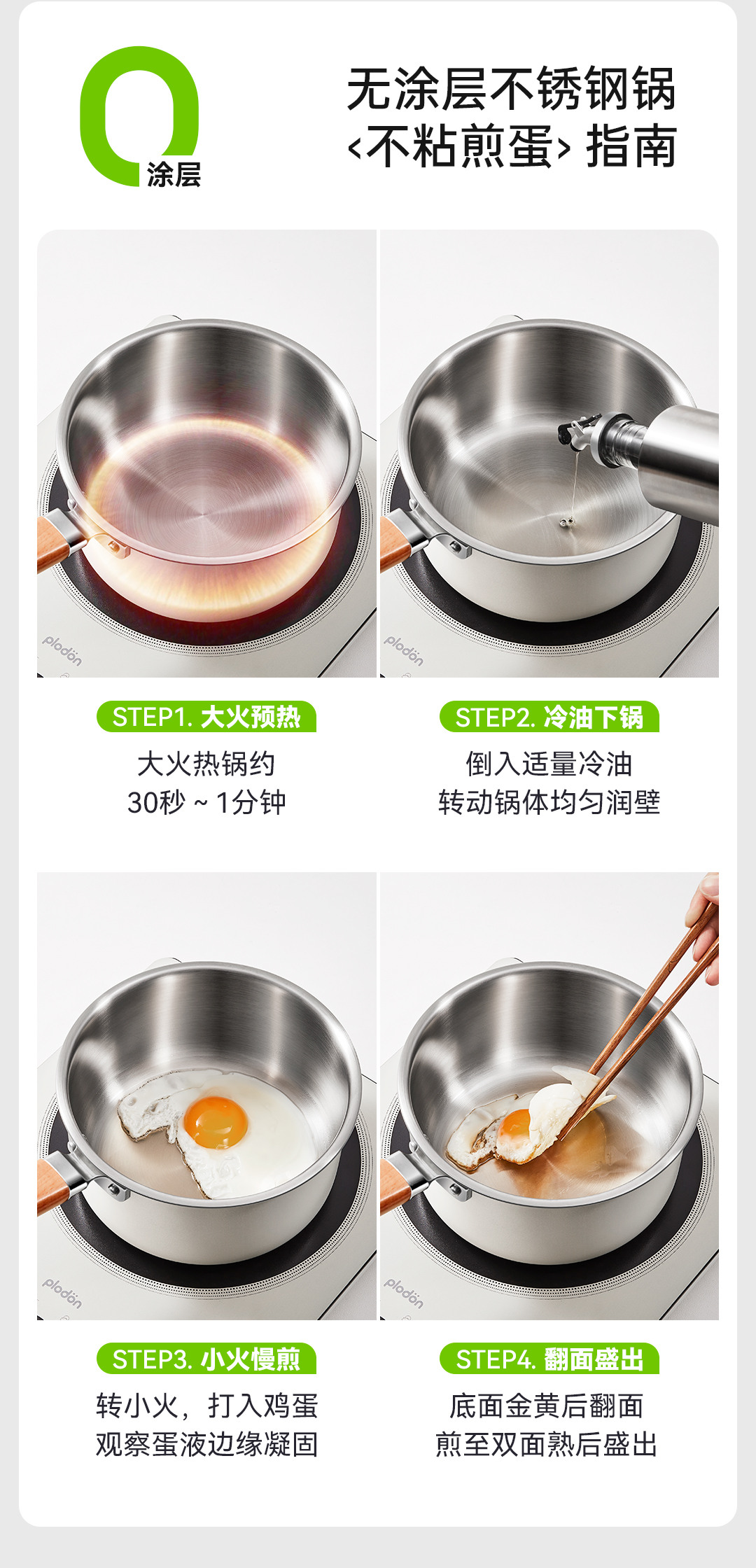 0
涂层

无涂层不锈钢锅
‹不粘煎蛋› 指南

plodön

plodön

STEP1. 大火预热
大火热锅约
30秒 ~ 1分钟

STEP2. 冷油下锅
倒入适量冷油
转动锅体均匀润壁

plodön

plodön

STEP3. 小火慢煎
转小火，打入鸡蛋
观察蛋液边缘凝固

STEP4. 翻面盛出
底面金黄后翻面
煎至双面熟后盛出