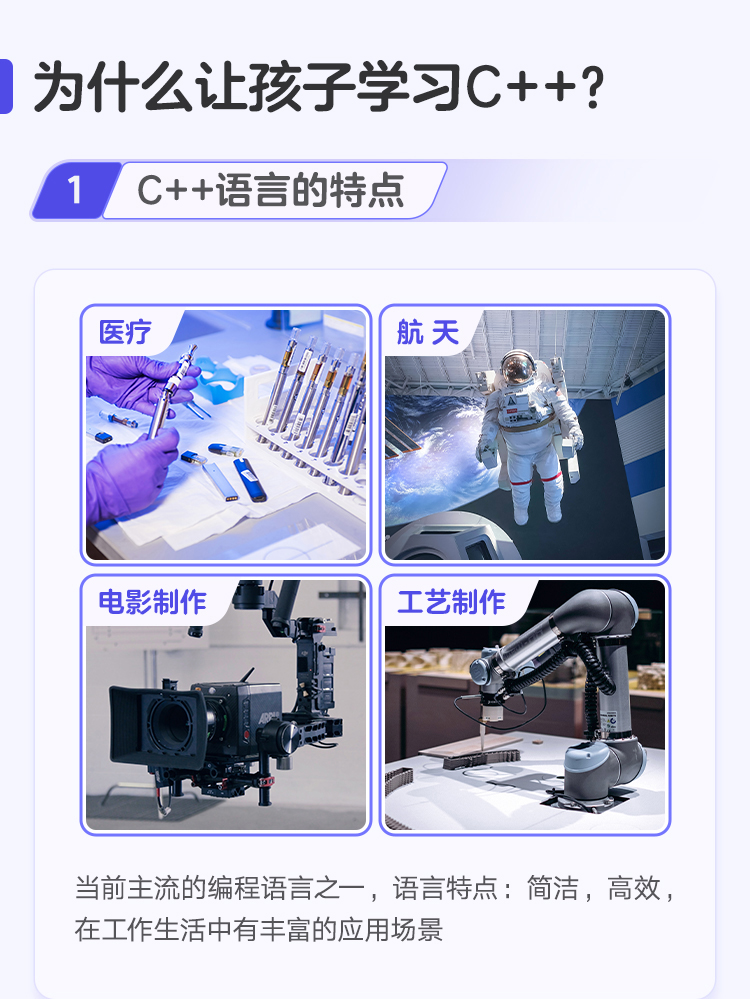 为什么让孩子学习C++?

1 C++语言的特点

医疗

航天

电影制作

工艺制作

当前主流的编程语言之一，语言特点：简洁，高效，在工作生活中有丰富的应用场景