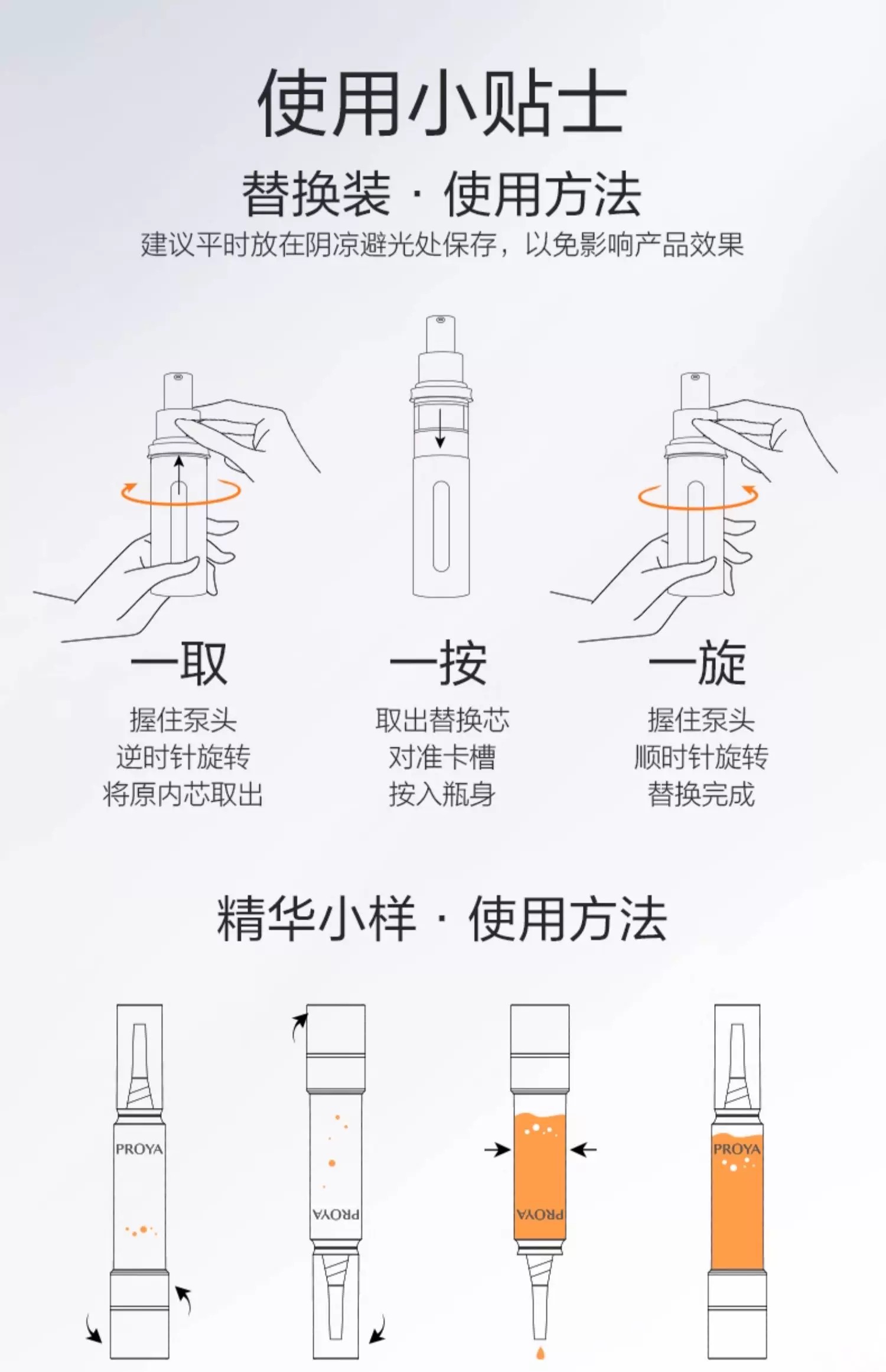 使用小贴士

替换装 · 使用方法

建议平时放在阴凉避光处保存，以免影响产品效果

一取

握住泵头
逆时针旋转
将原内芯取出

一按

取出替换芯
对准卡槽
按入瓶身

一旋

握住泵头
顺时针旋转
替换完成

精华小样 · 使用方法

PROYA

PROYA

PROYA

PROYA