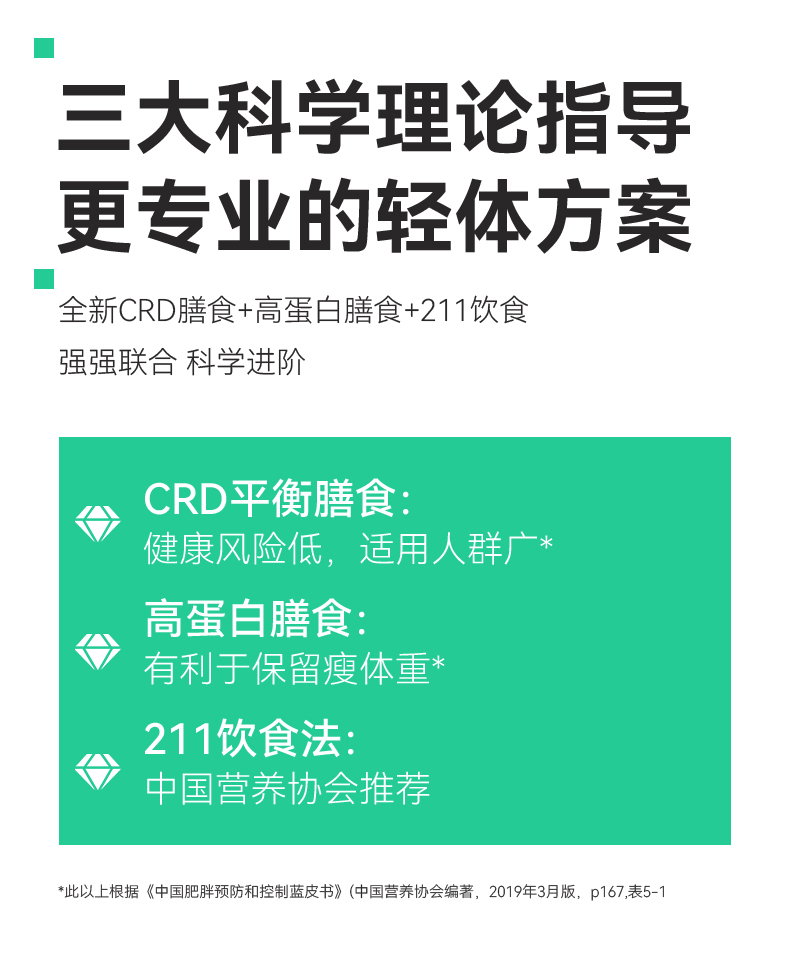 三大科学理论指导
更专业的轻体方案

全新CRD膳食+高蛋白膳食+211饮食
强强联合 科学进阶

CRD平衡膳食:
健康风险低，适用人群广*

高蛋白膳食:
有利于保留瘦体重*

211饮食法:
中国营养协会推荐

*此以上根据《中国肥胖预防和控制蓝皮书》(中国营养协会编著，2019年3月版，p167,表5-1