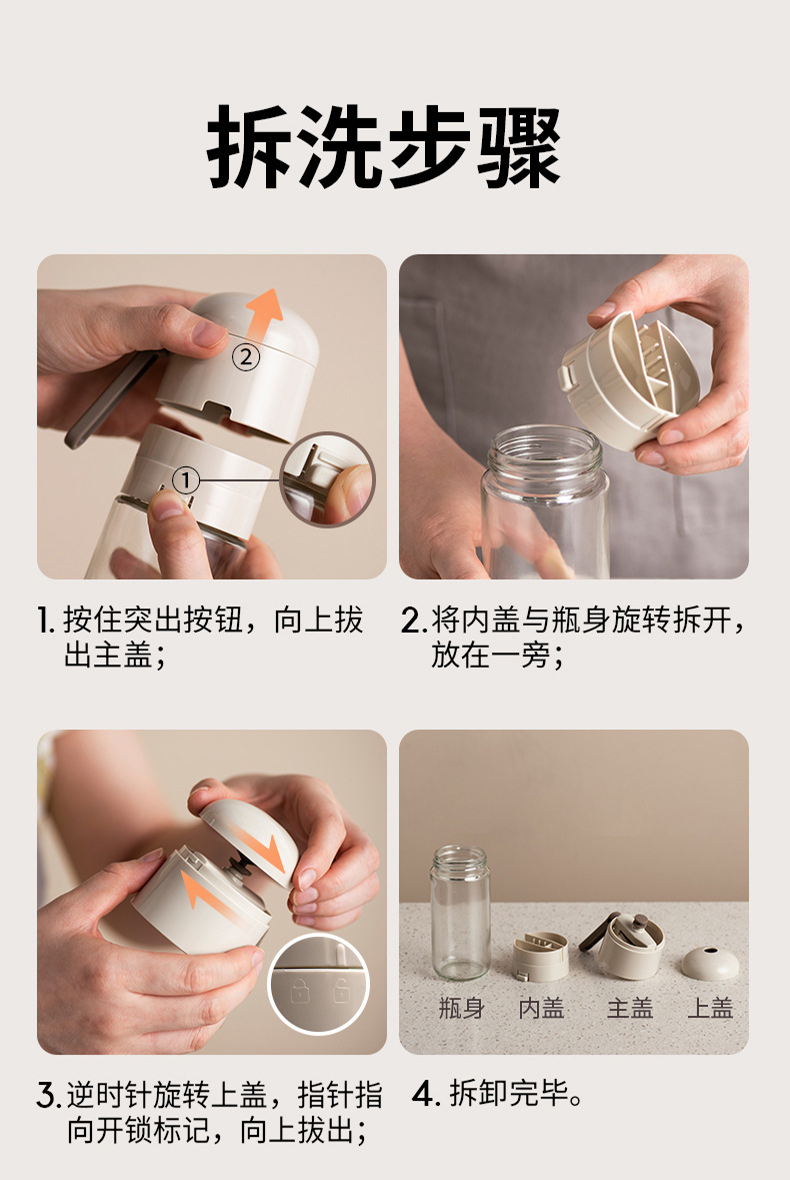 拆洗步骤

②

①

1. 按住突出按钮，向上拔出主盖；

2. 将内盖与瓶身旋转拆开，放在一旁；

3. 逆时针旋转上盖，指针指向开锁标记，向上拔出；

瓶身　内盖　主盖　上盖

4. 拆卸完毕。