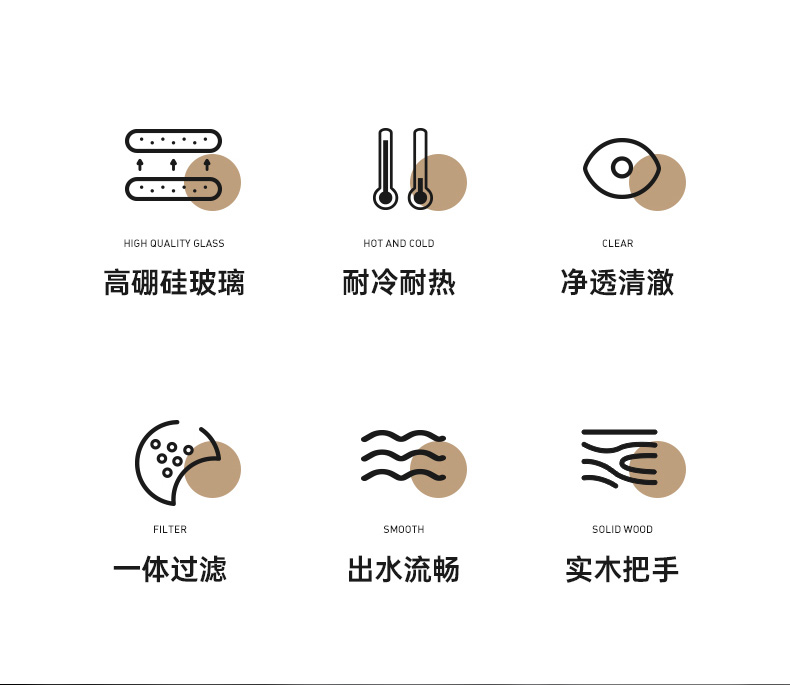 HIGH QUALITY GLASS
高硼硅玻璃

HOT AND COLD
耐冷耐热

CLEAR
净透清澈

FILTER
一体过滤

SMOOTH
出水流畅

SOLID WOOD
实木把手